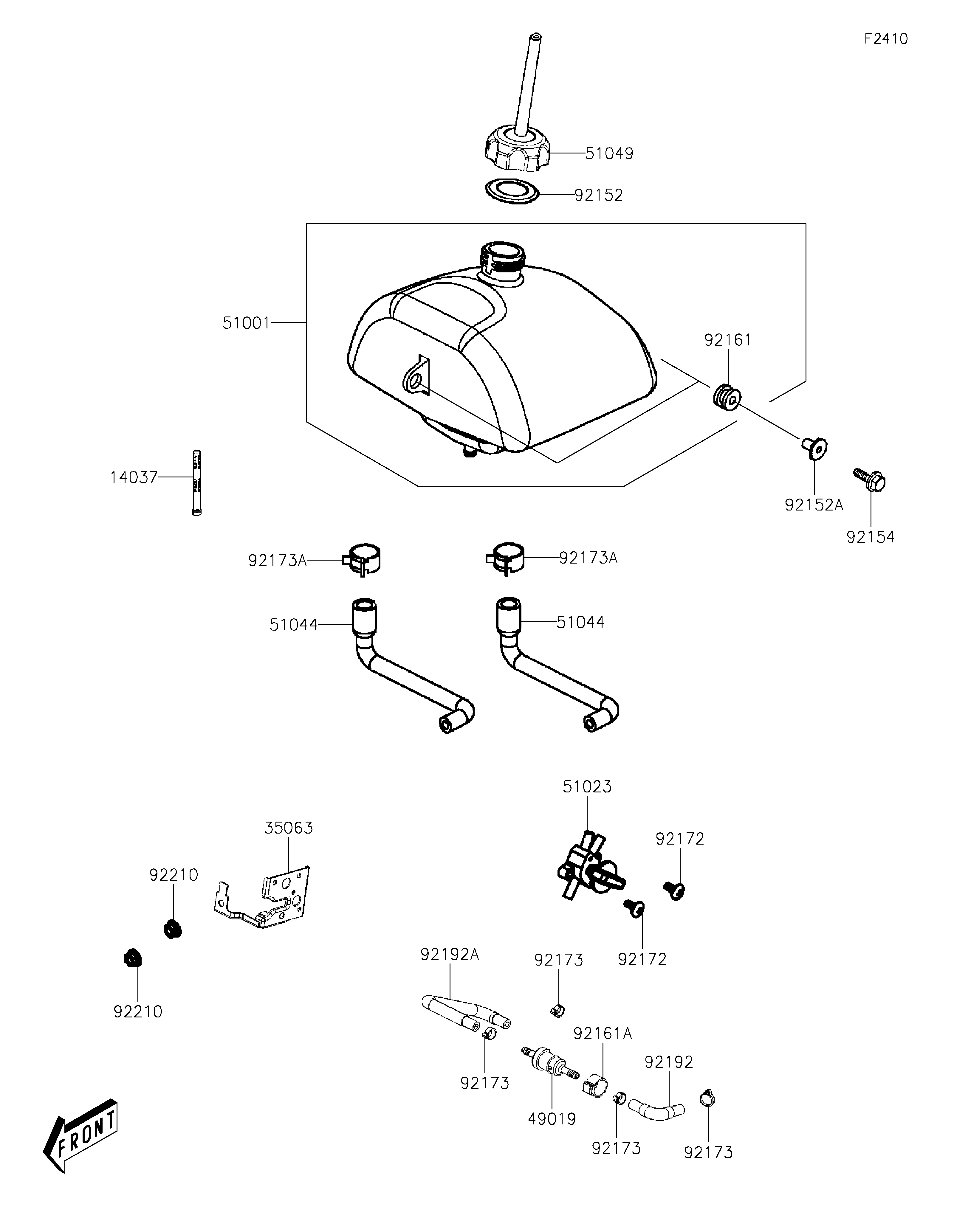 F2410

51049
92152
51001
92161
14037
92152A
92154
92173A
92173A
51044
51044
51023
35063
92172
92210
92172
92192A
92173
92210
92161A
92192
92173
49019
92173
92173
FRONT