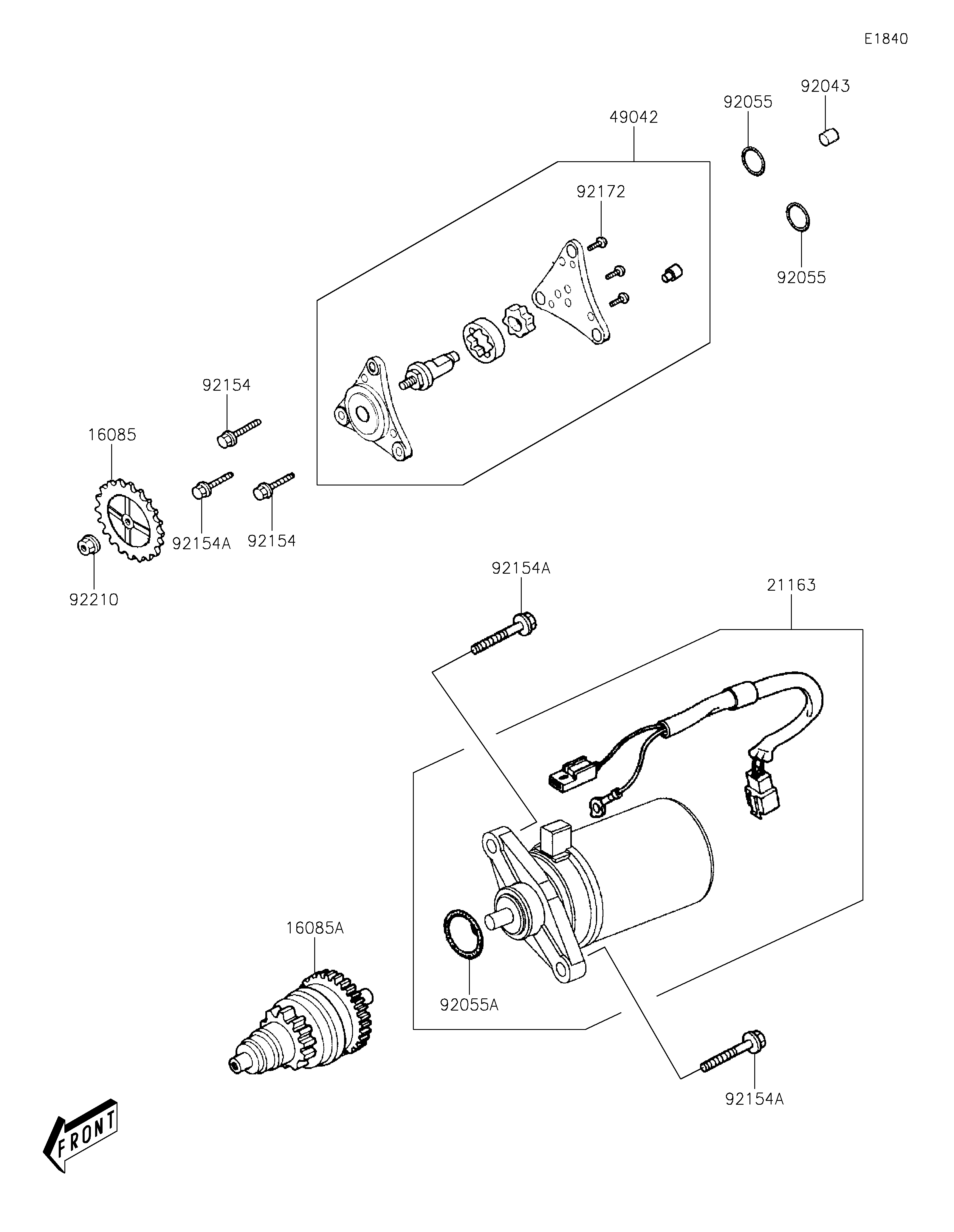 E1840

92043
92055
49042
92172
92055
92154
16085
92154A
92154
92210
92154A
21163
16085A
92055A
92154A
FRONT