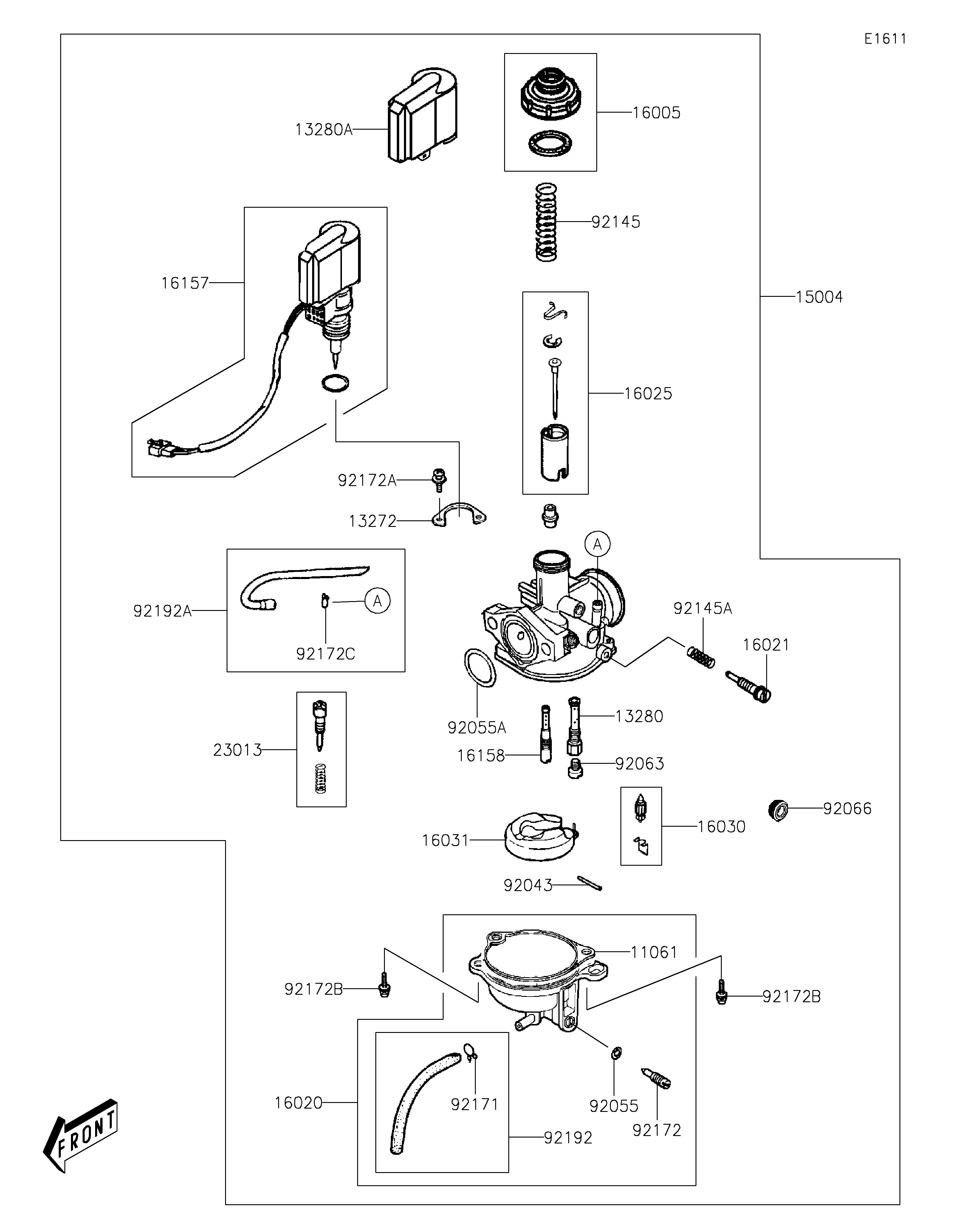 E1611

13280A

16005

92145

16157

15004

16025

92172A

13272

A

92192A

A

92172C

92145A

16021

92055A

13280

23013

16158

92063

92066

16030

16031

92043

11061

92172B

92172B

16020

92171

92055

92172

92192

FRONT