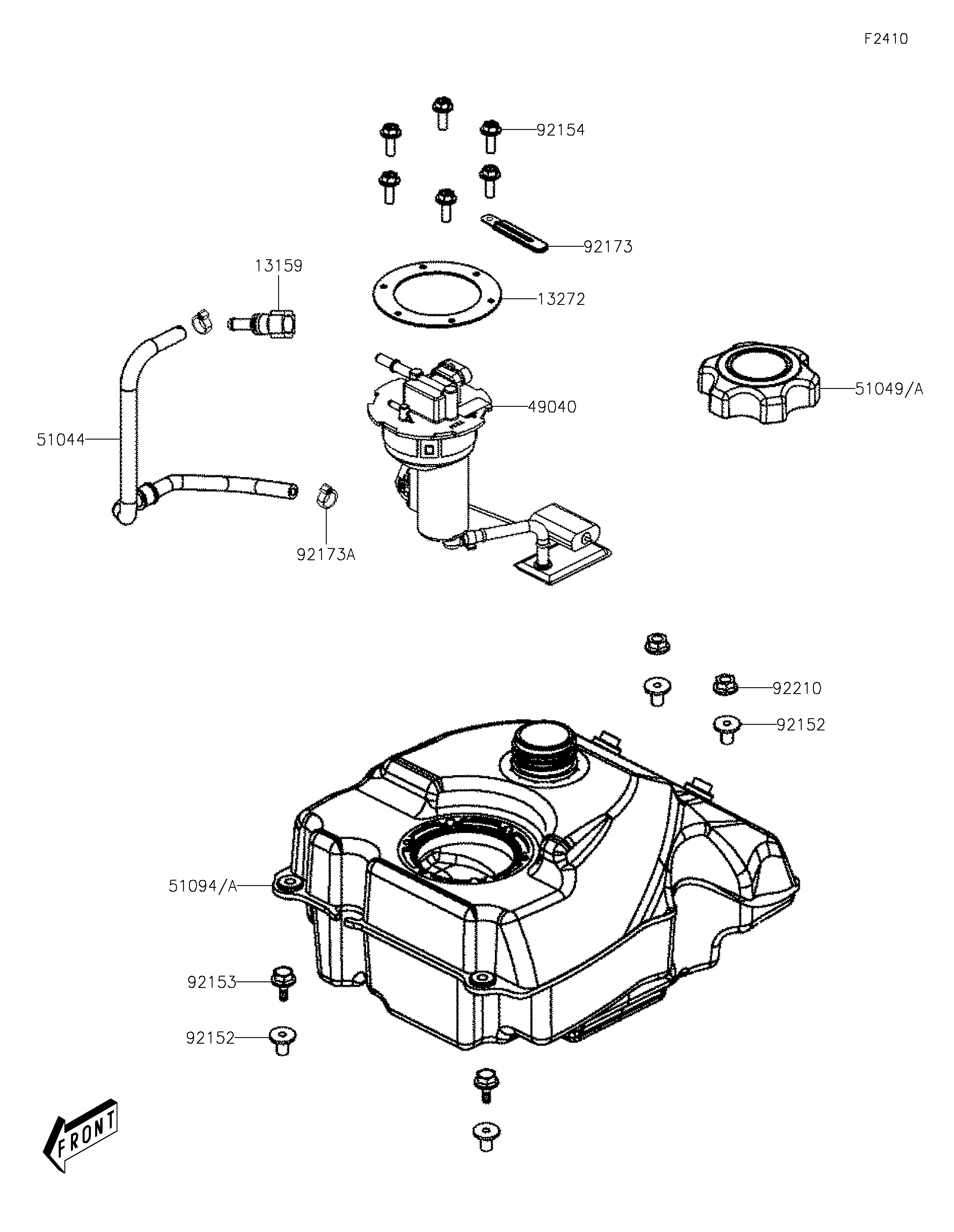 F2410

92154

92173

13159

13272

51049/A

49040

51044

92173A

92210

92152

51094/A

92153

92152

FRONT