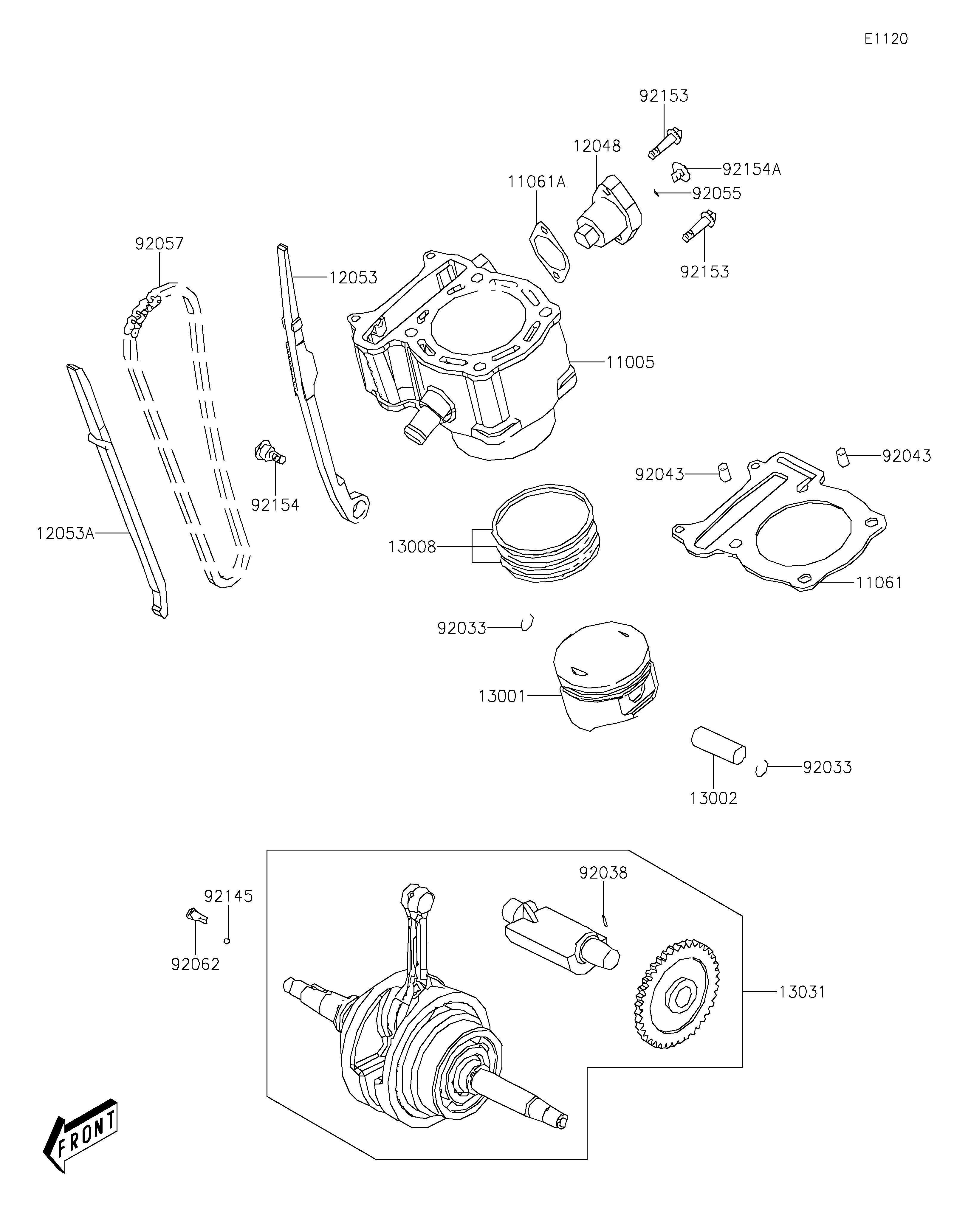 E1120

92153
12048
92154A
11061A
92055
92153
92057
12053
11005
92043
92043
92154
12053A
13008
11061
92033
13001
13002
92033
92038
92145
92062
13031
FRONT