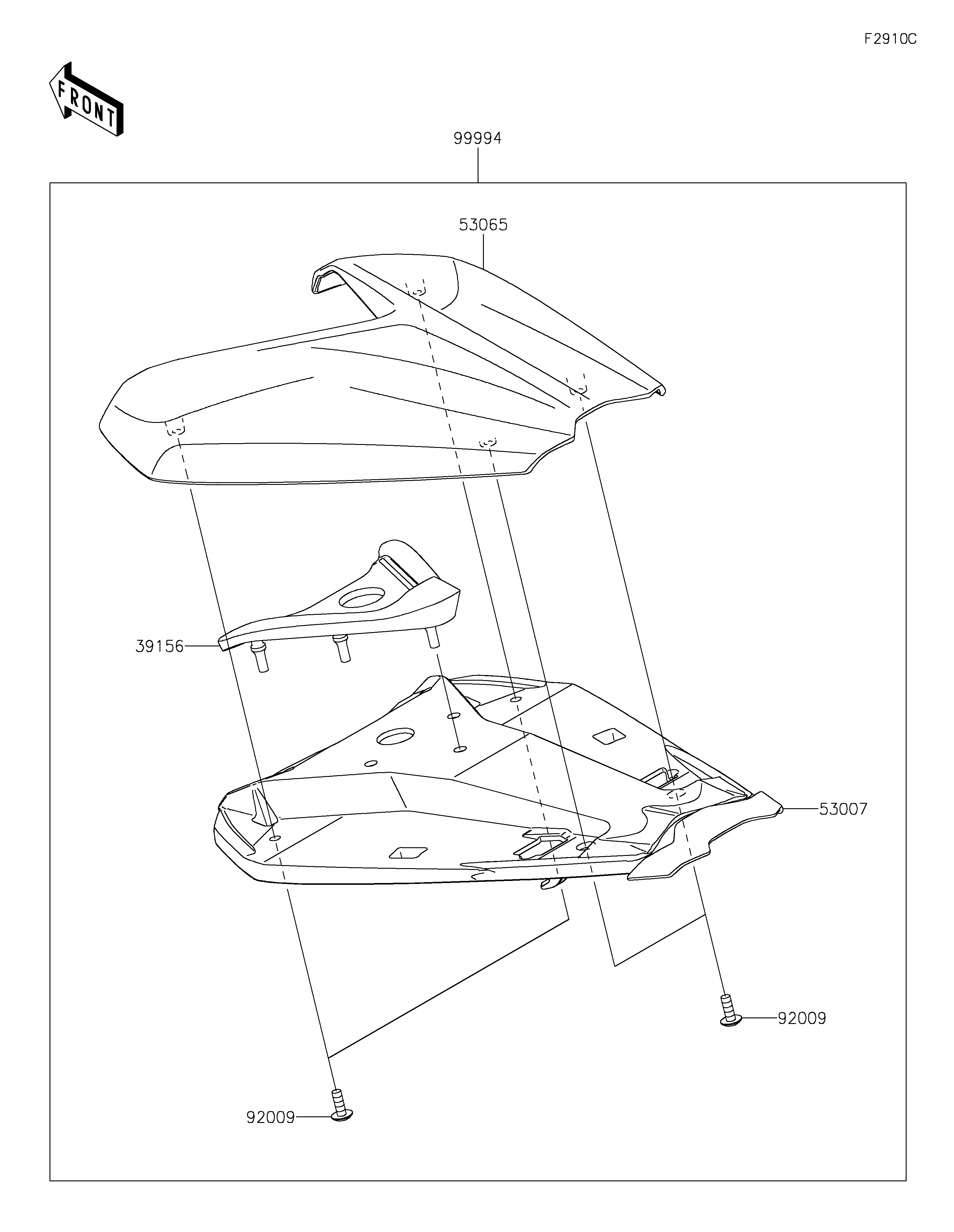 F2910C

FRONT

99994

53065

39156

53007

92009

92009