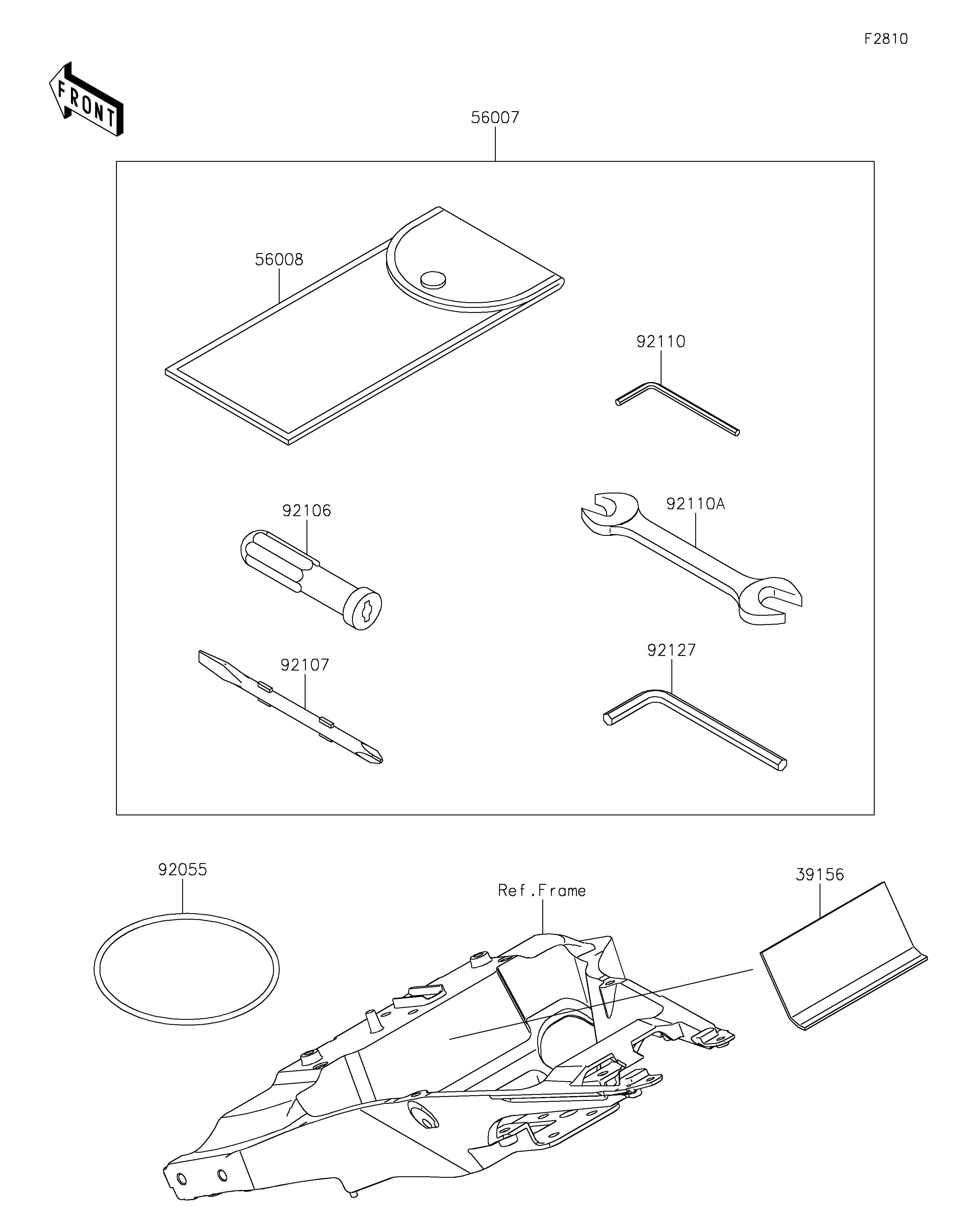 F2810

FRONT

56007

56008

92110

92106

92110A

92107

92127

92055

Ref.Frame

39156