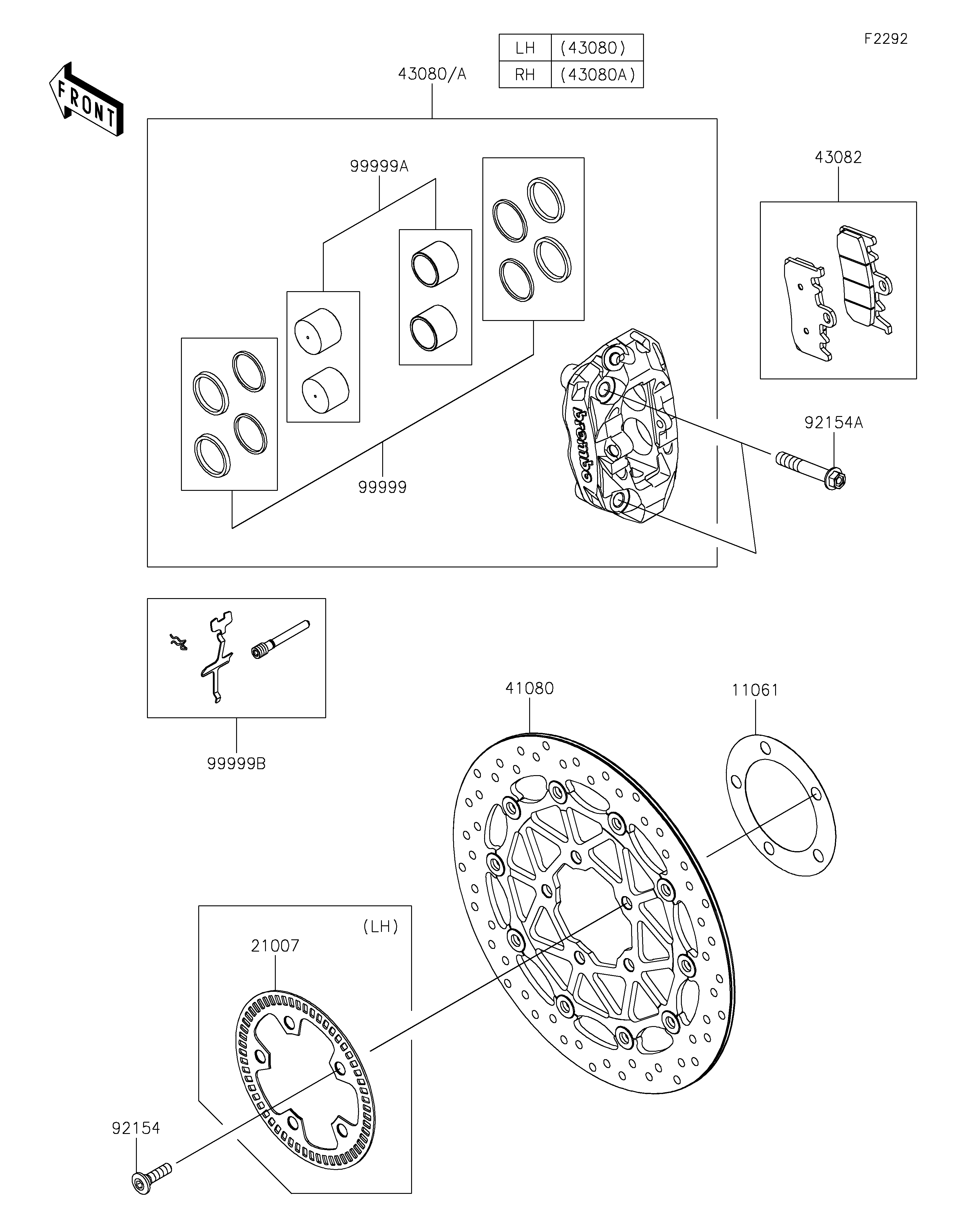 F2292

FRONT

| LH | (43080) |
|---|---|
| RH | (43080A) |

43080/A

99999A

43082

brembo

92154A

99999

99999B

41080

11061

(LH)

21007

92154