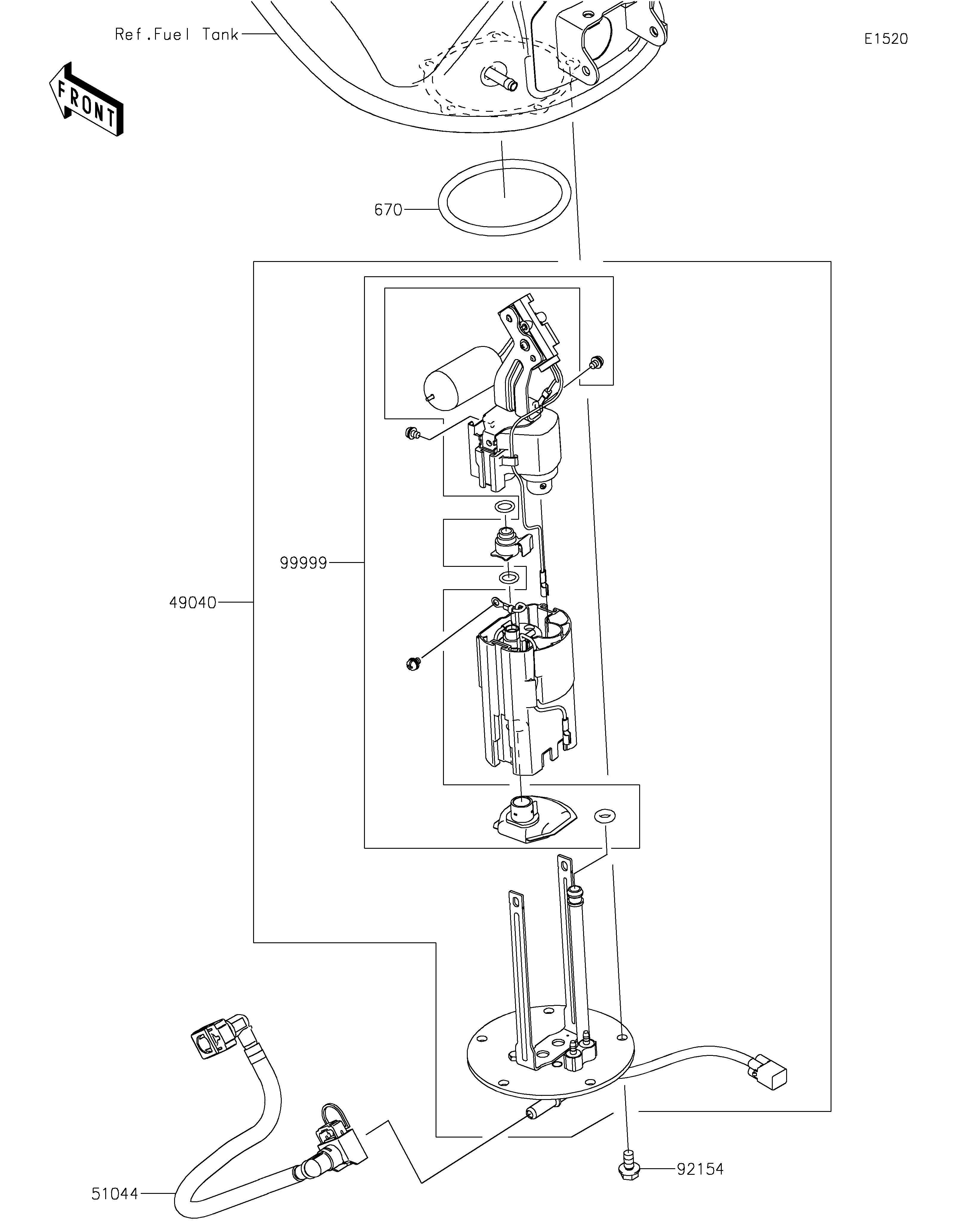 Ref.Fuel Tank

E1520

FRONT

670

99999

49040

92154

51044