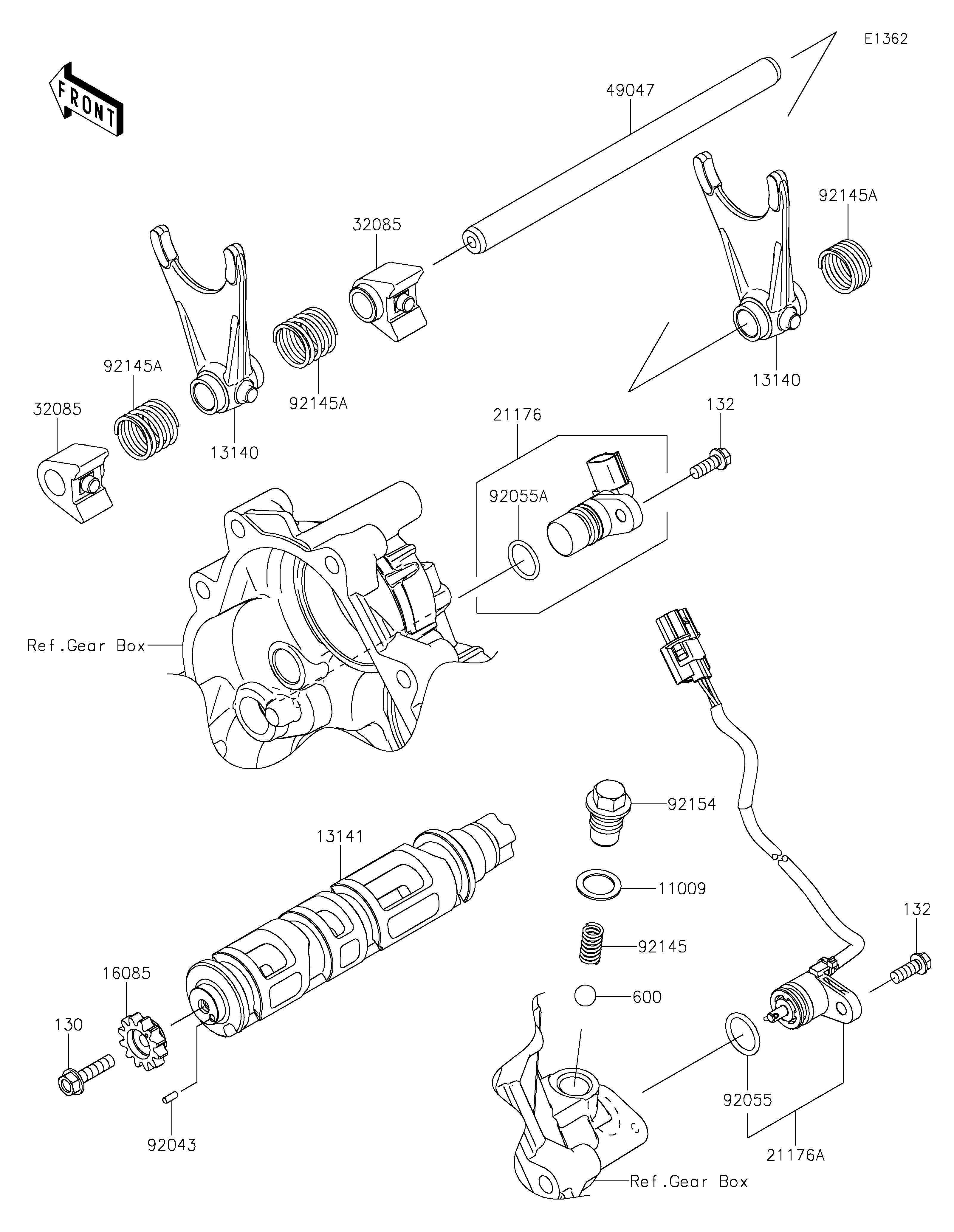 E1362

FRONT

49047

92145A

32085

92145A

92145A

32085

13140

13140

21176

132

92055A

Ref.Gear Box

92154

13141

11009

132

92145

16085

600

130

92055

92043

21176A

Ref.Gear Box