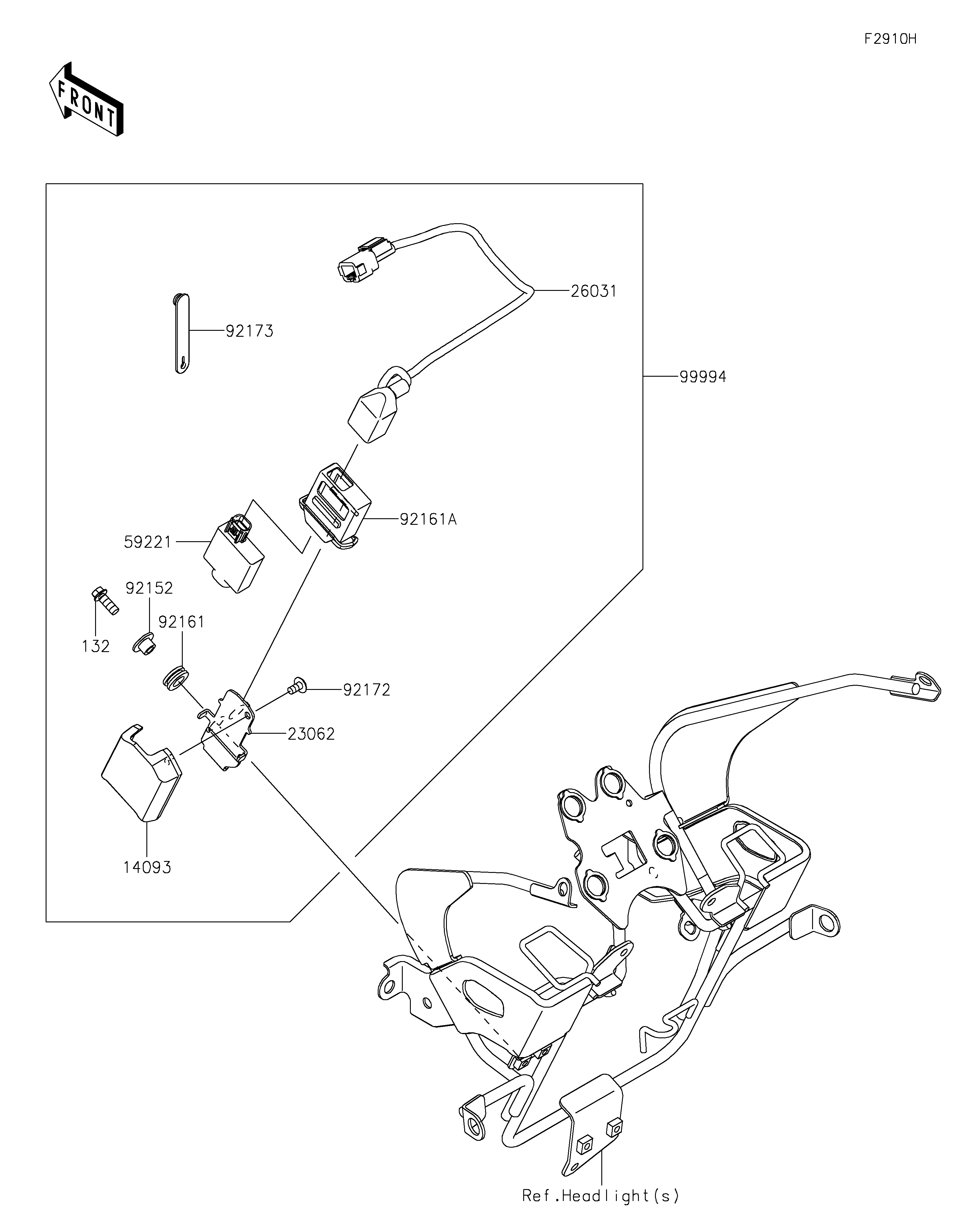 F2910H

FRONT

26031

92173

99994

92161A

59221

92152

92161

132

92172

23062

14093

Ref.Headlight(s)