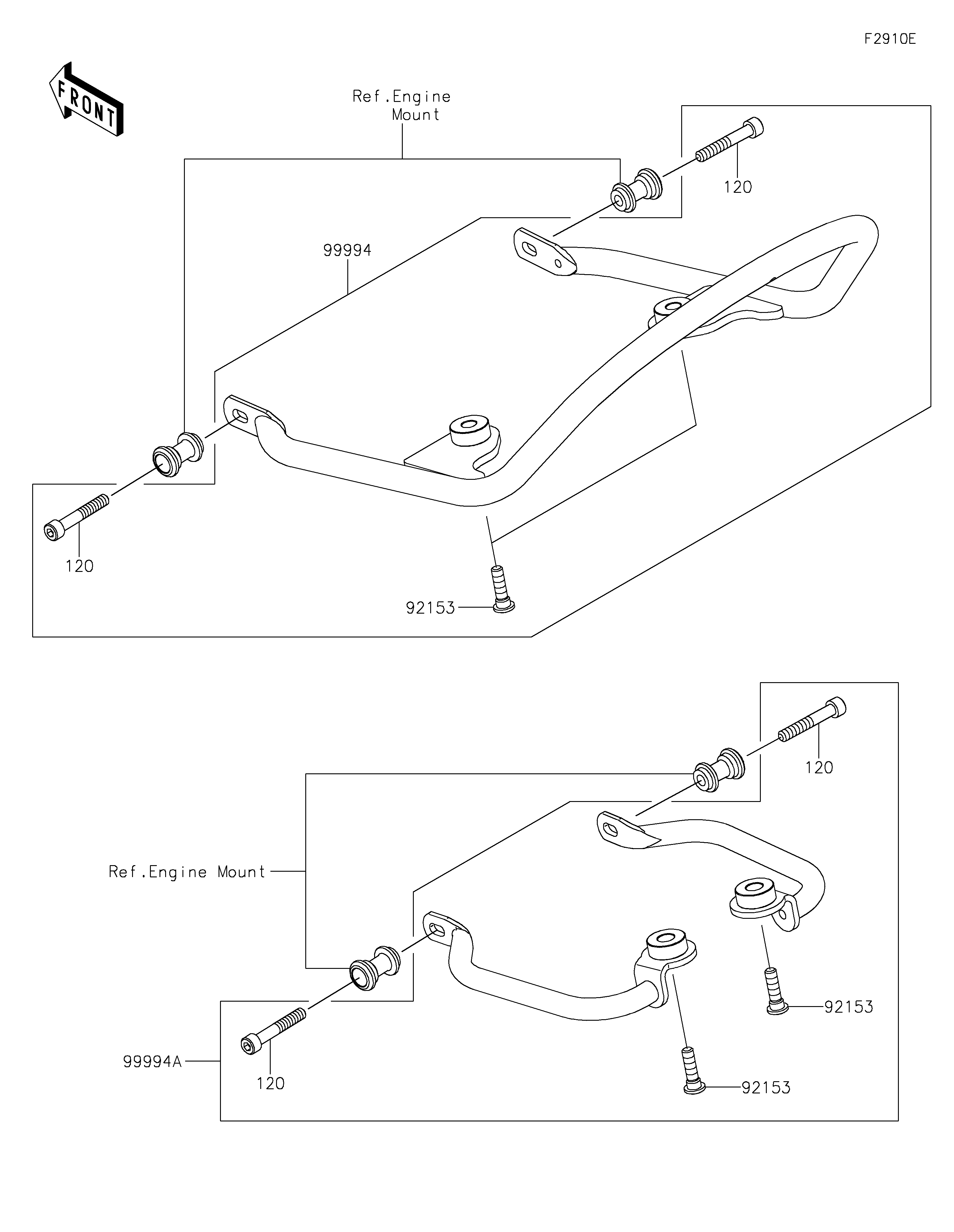 F2910E

FRONT

Ref.Engine Mount

120

99994

120

92153

120

Ref.Engine Mount

92153

99994A

120

92153