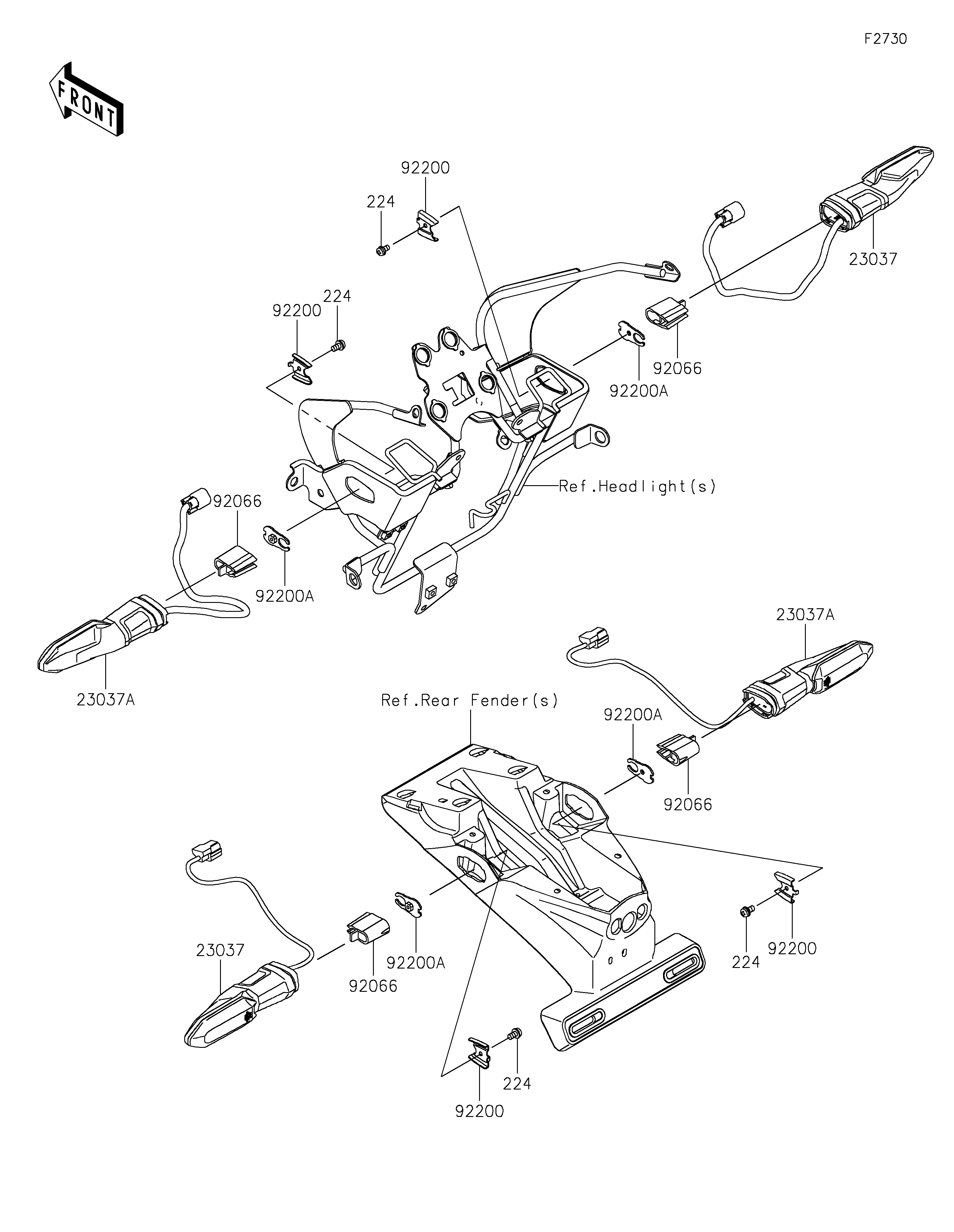 F2730

FRONT

92200

224

23037

224

92200

92066

92200A

Ref.Headlight(s)

92066

92200A

23037A

23037A

Ref.Rear Fender(s)

92200A

92066

23037

92066

92200A

224

92200

224

92200