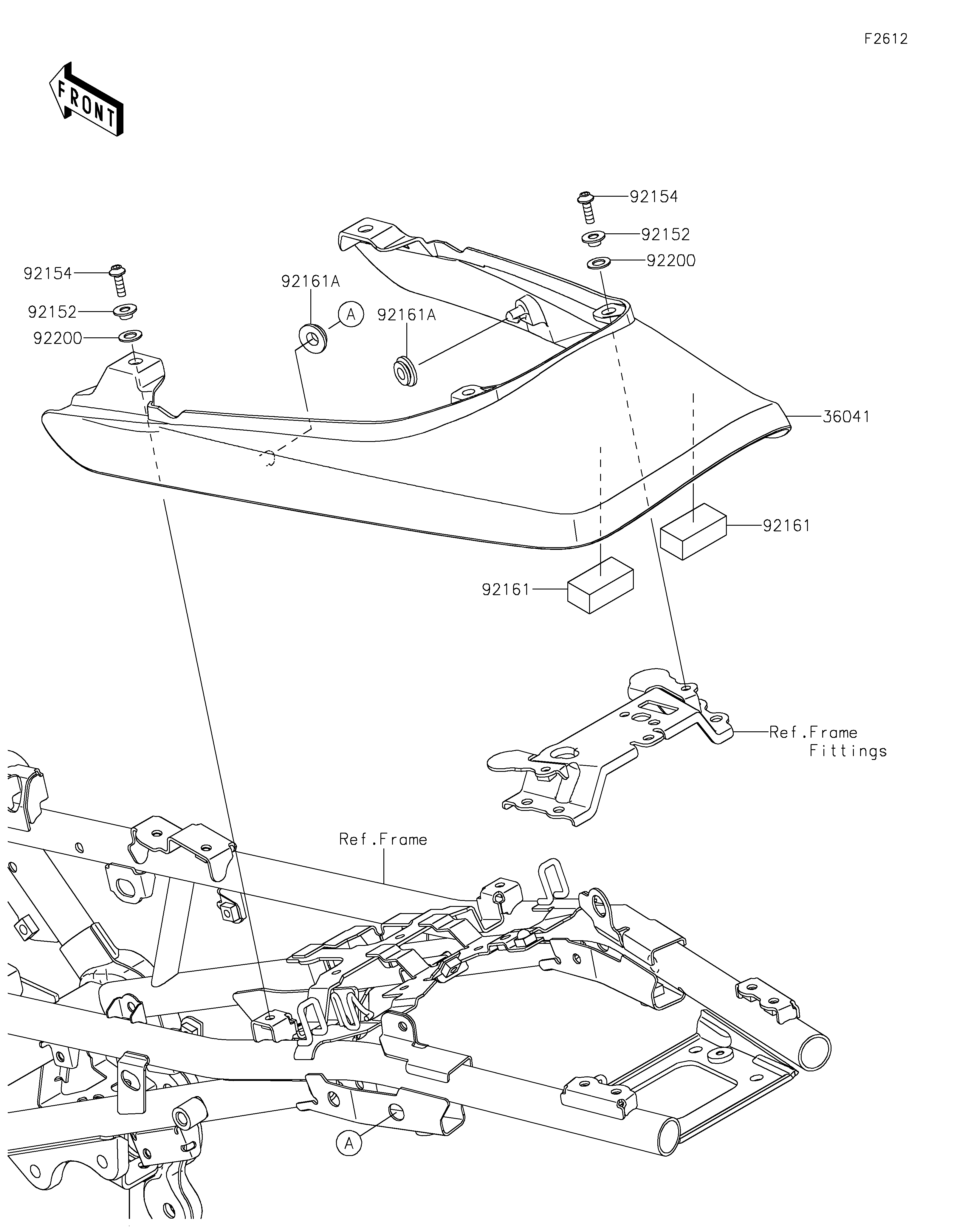 F2612

FRONT

92154
92152
92200
92154
92152
92200
92161A
A
92161A
36041
92161
92161
Ref.Frame Fittings
Ref.Frame
A