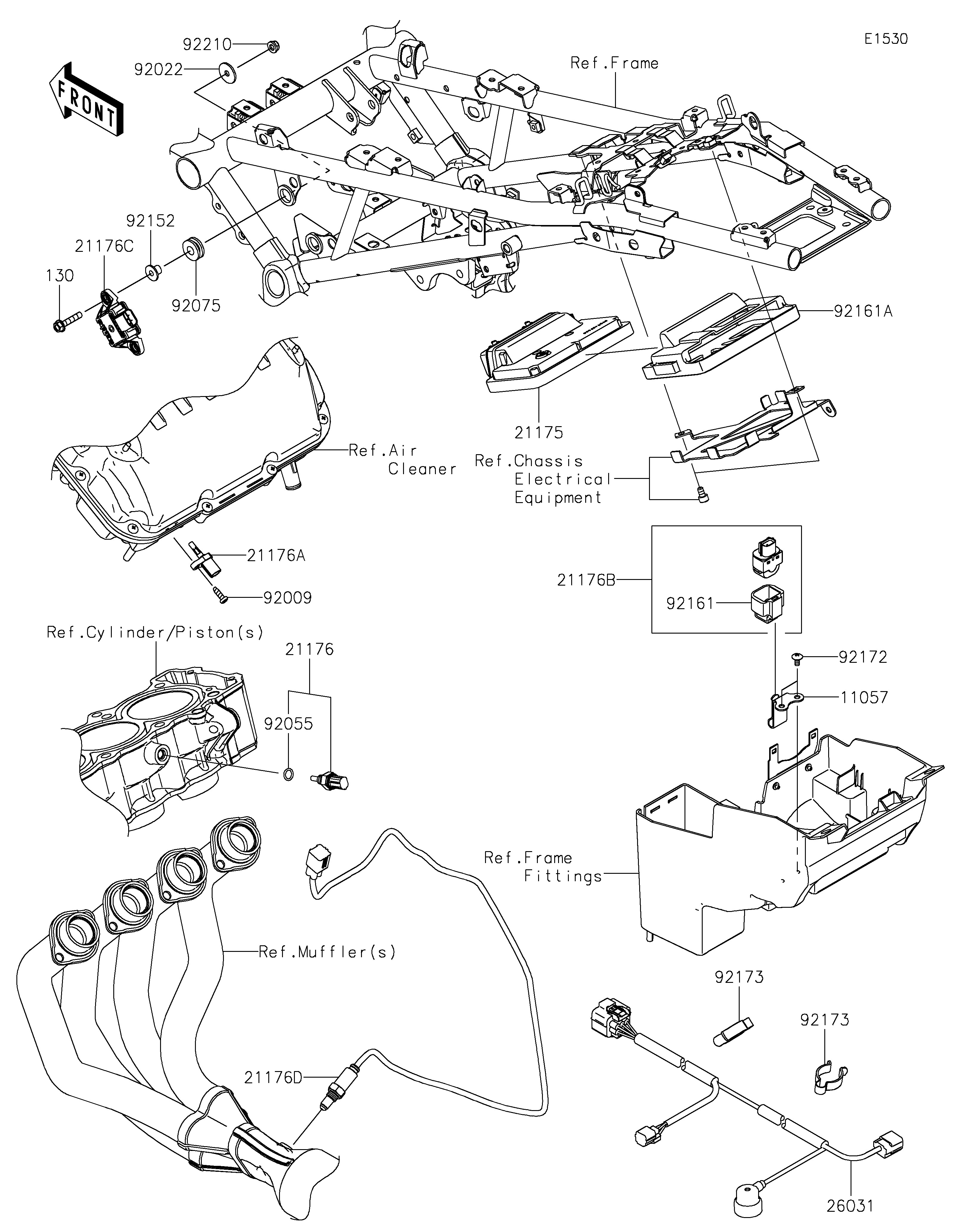 E1530

FRONT

92210
92022
Ref.Frame
92152
21176C
130
92075
92161A
21175
Ref.Air Cleaner
Ref.Chassis Electrical Equipment
21176A
92009
21176B
92161
Ref.Cylinder/Piston(s)
21176
92055
92172
11057
Ref.Frame Fittings
Ref.Muffler(s)
92173
92173
21176D
26031