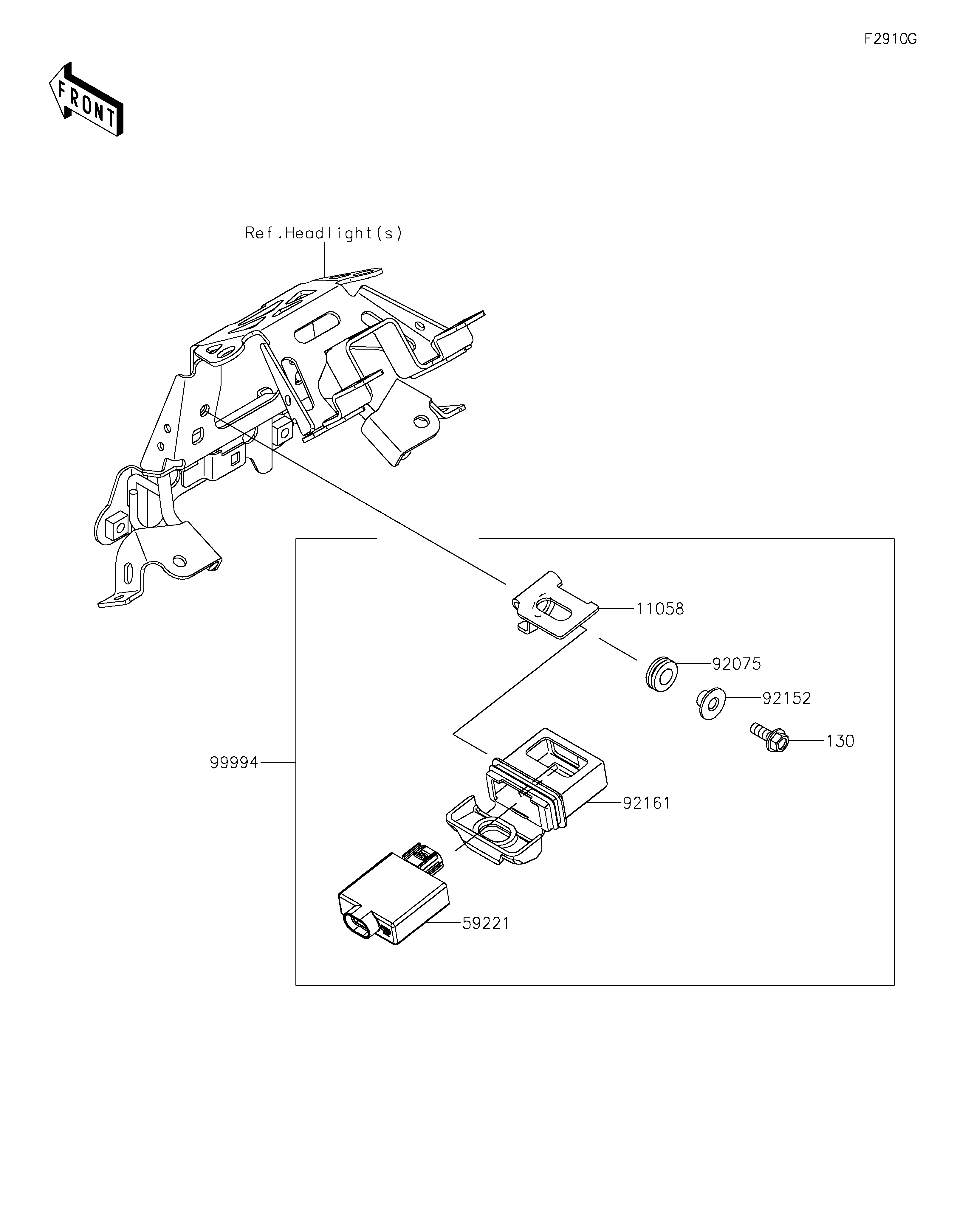 F2910G

FRONT

Ref.Headlight(s)

11058

92075

92152

130

99994

92161

59221