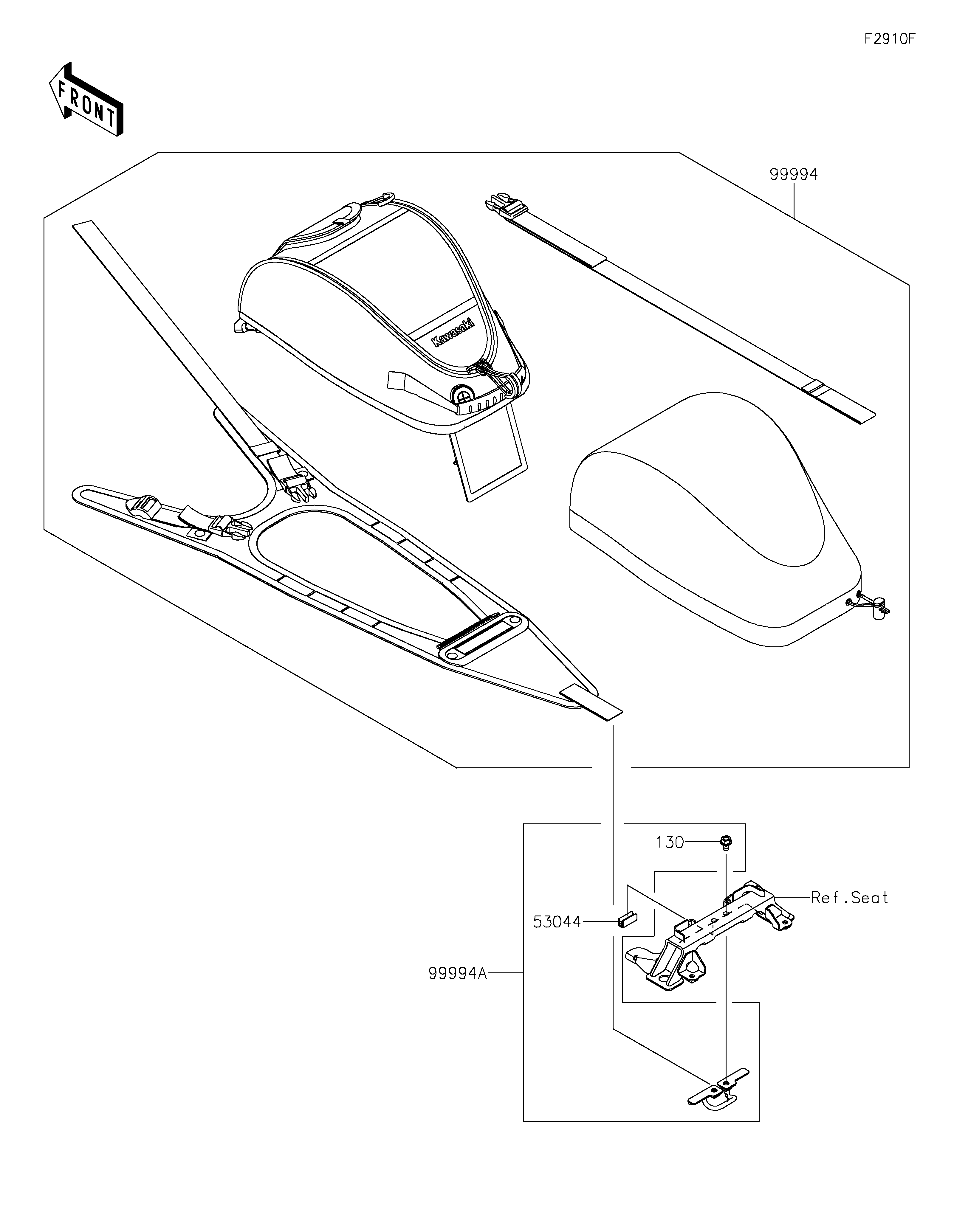 F2910F

FRONT

99994

Kawasaki

130

Ref.Seat

53044

99994A