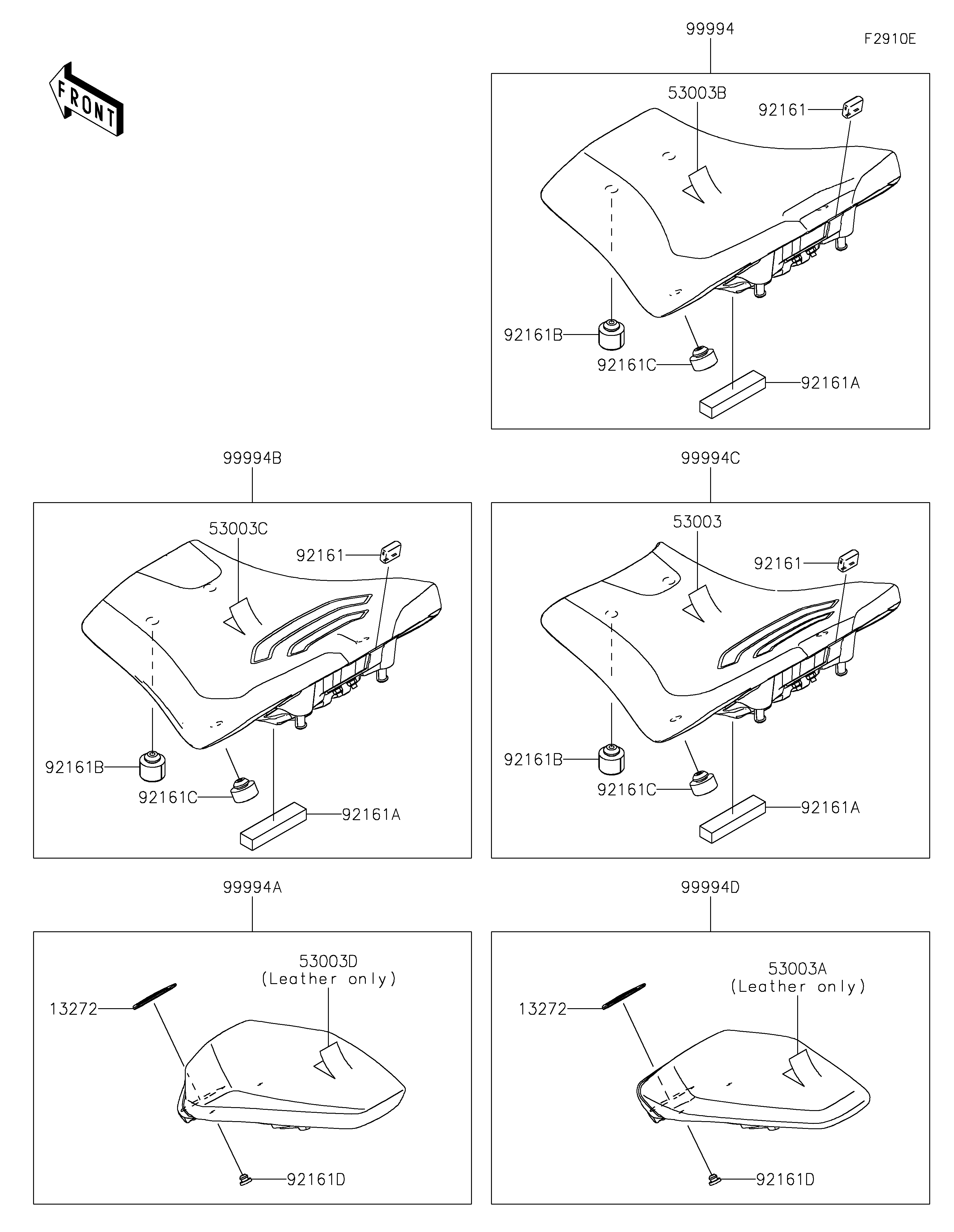 FRONT

99994

F2910E

53003B

92161

92161B

92161C

92161A

99994B

53003C

92161

92161B

92161C

92161A

99994C

53003

92161

92161B

92161C

92161A

99994A

53003D
(Leather only)

13272

92161D

99994D

53003A
(Leather only)

13272

92161D