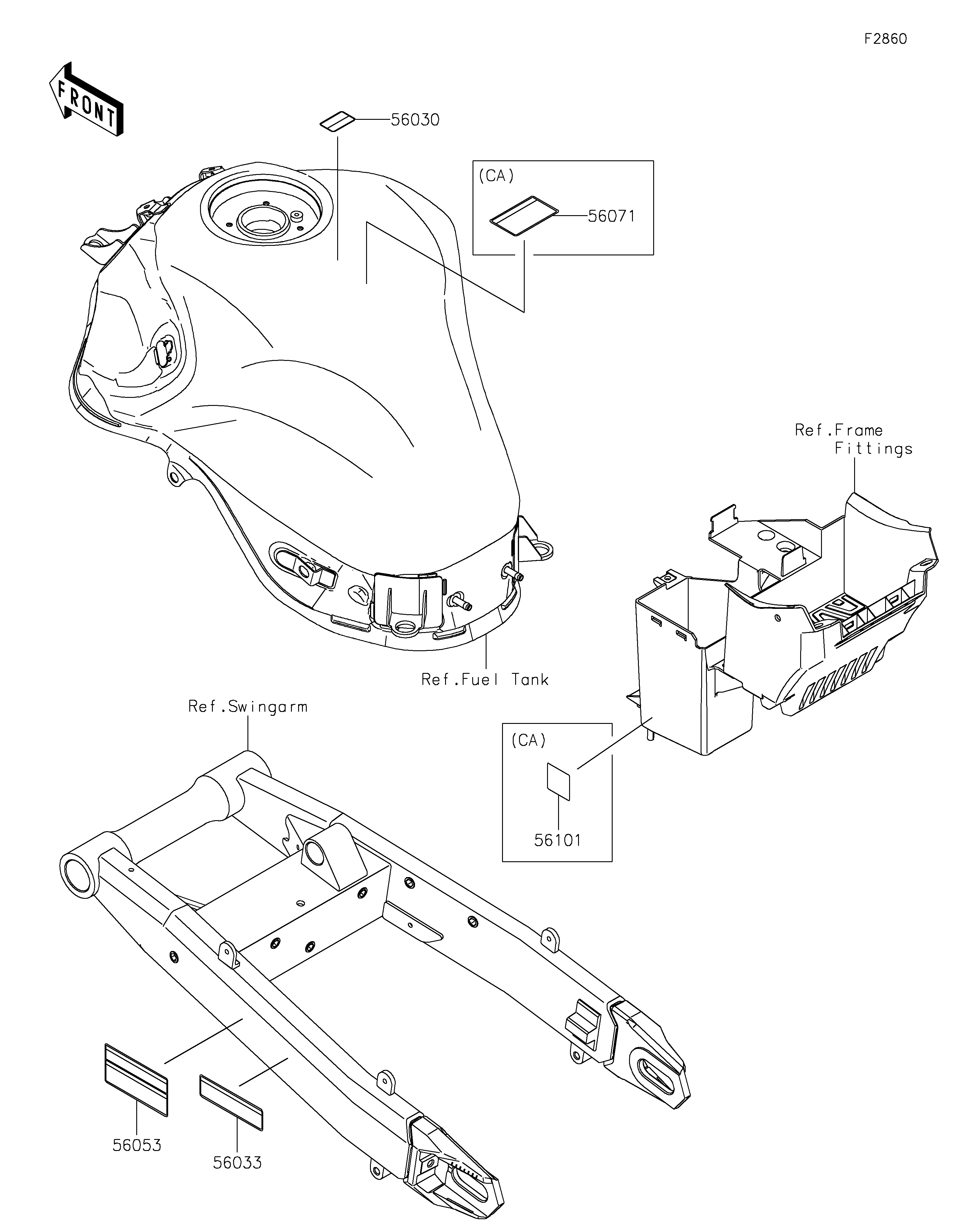 F2860

FRONT

56030

(CA)

56071

Ref.Frame Fittings

Ref.Fuel Tank

Ref.Swingarm

(CA)

56101

56053

56033