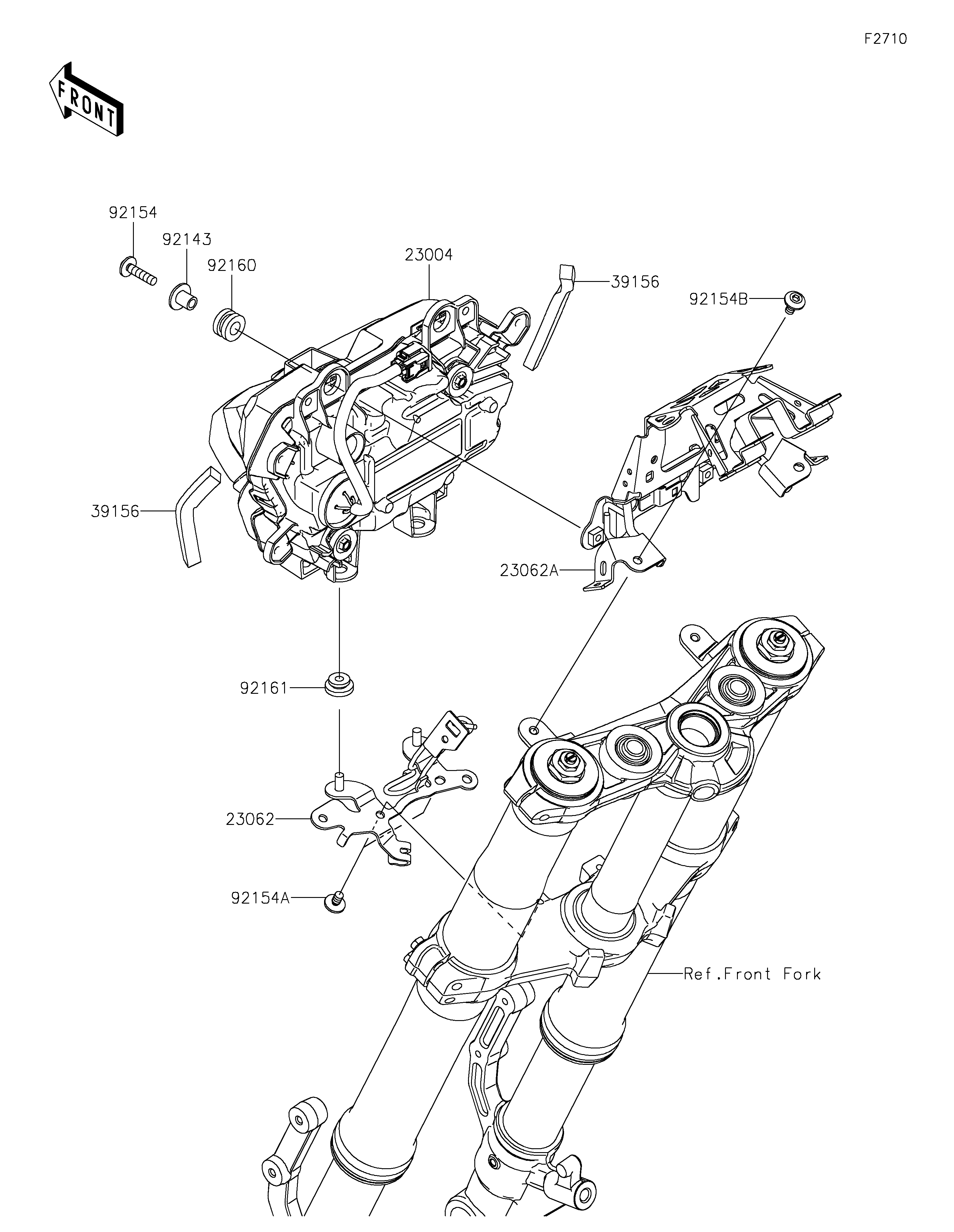 F2710

FRONT

92154
92143
92160
23004
39156
92154B
39156
23062A
92161
23062
92154A
Ref.Front Fork