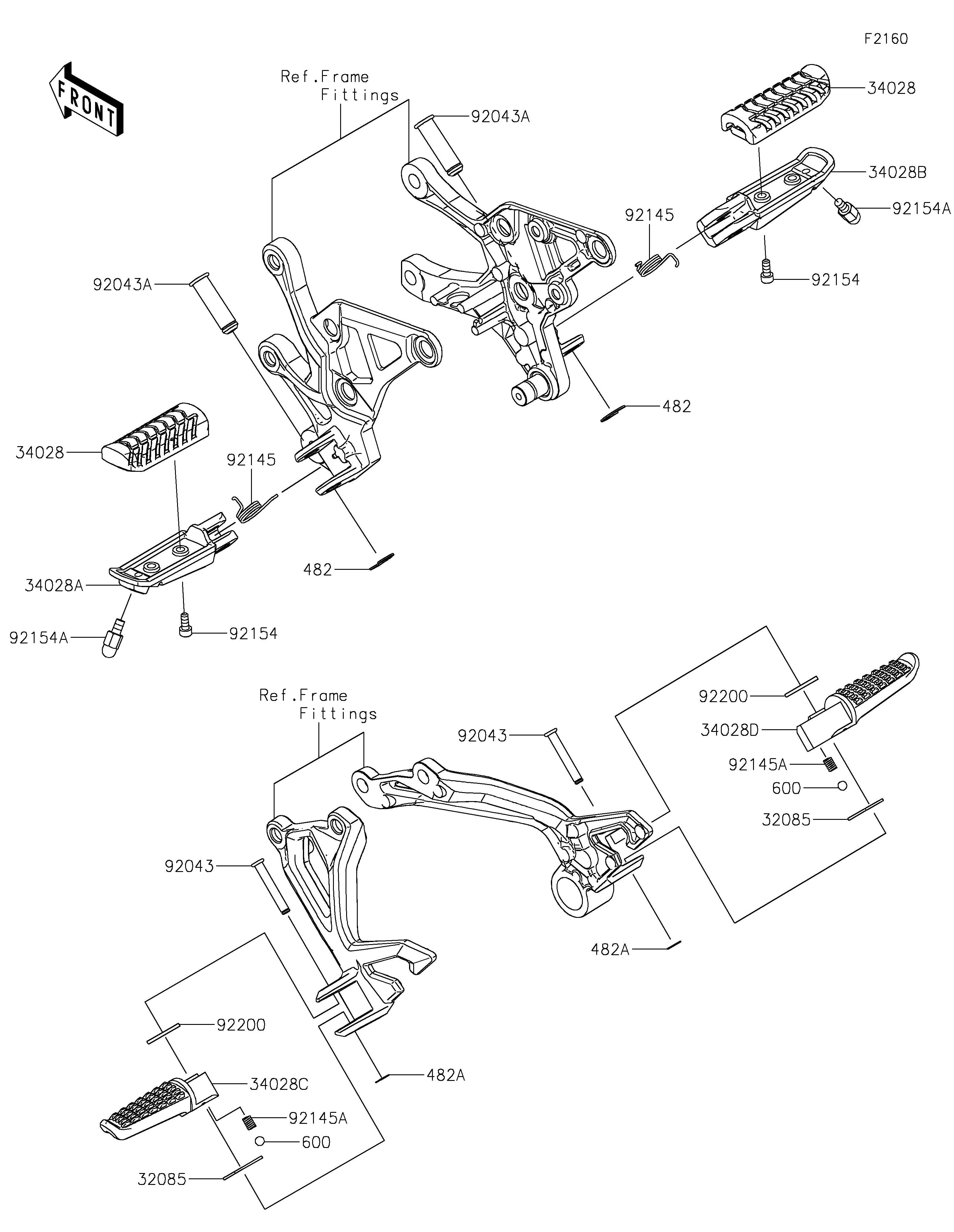 F2160

FRONT

Ref.Frame Fittings

92043A

34028

34028B

92154A

92145

92154

92043A

482

34028

92145

482

34028A

92154A

92154

Ref.Frame Fittings

92200

34028D

92043

92145A

600

32085

92043

482A

92200

482A

34028C

92145A

600

32085