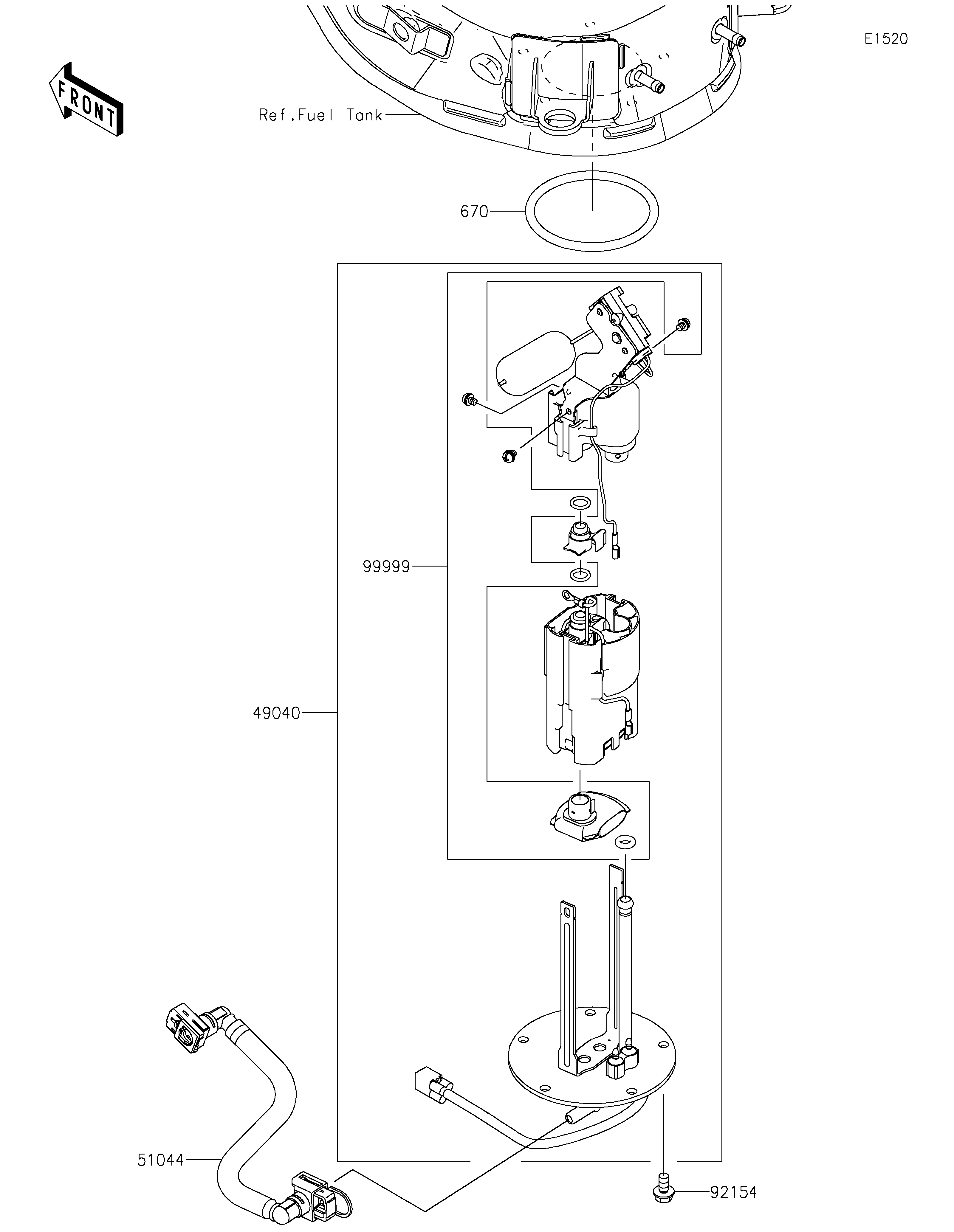 E1520

FRONT

Ref.Fuel Tank

670

99999

49040

51044

92154