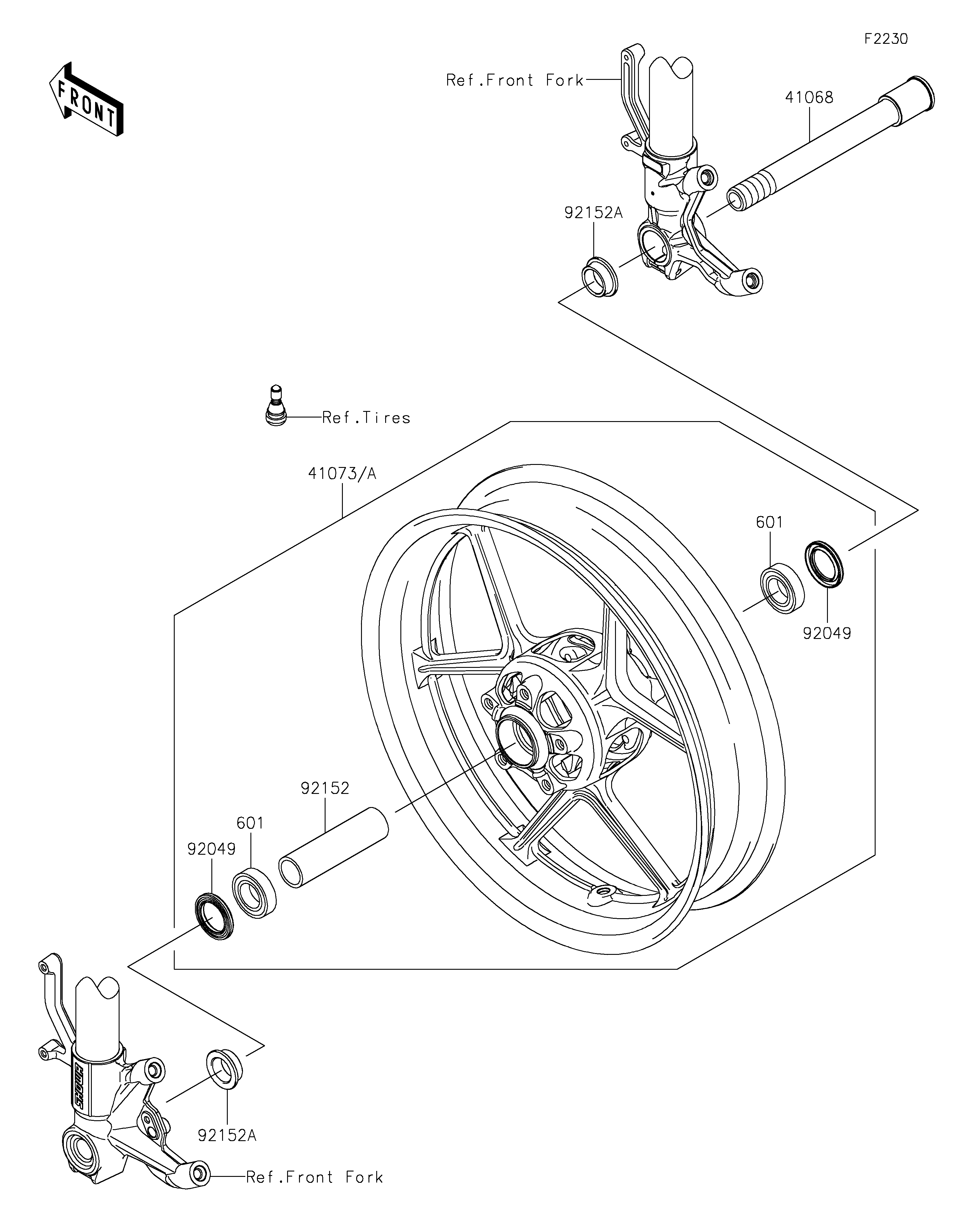 F2230

FRONT

Ref.Front Fork

41068

92152A

Ref.Tires

41073/A

601

92049

92152

601

92049

SHOWA

92152A

Ref.Front Fork