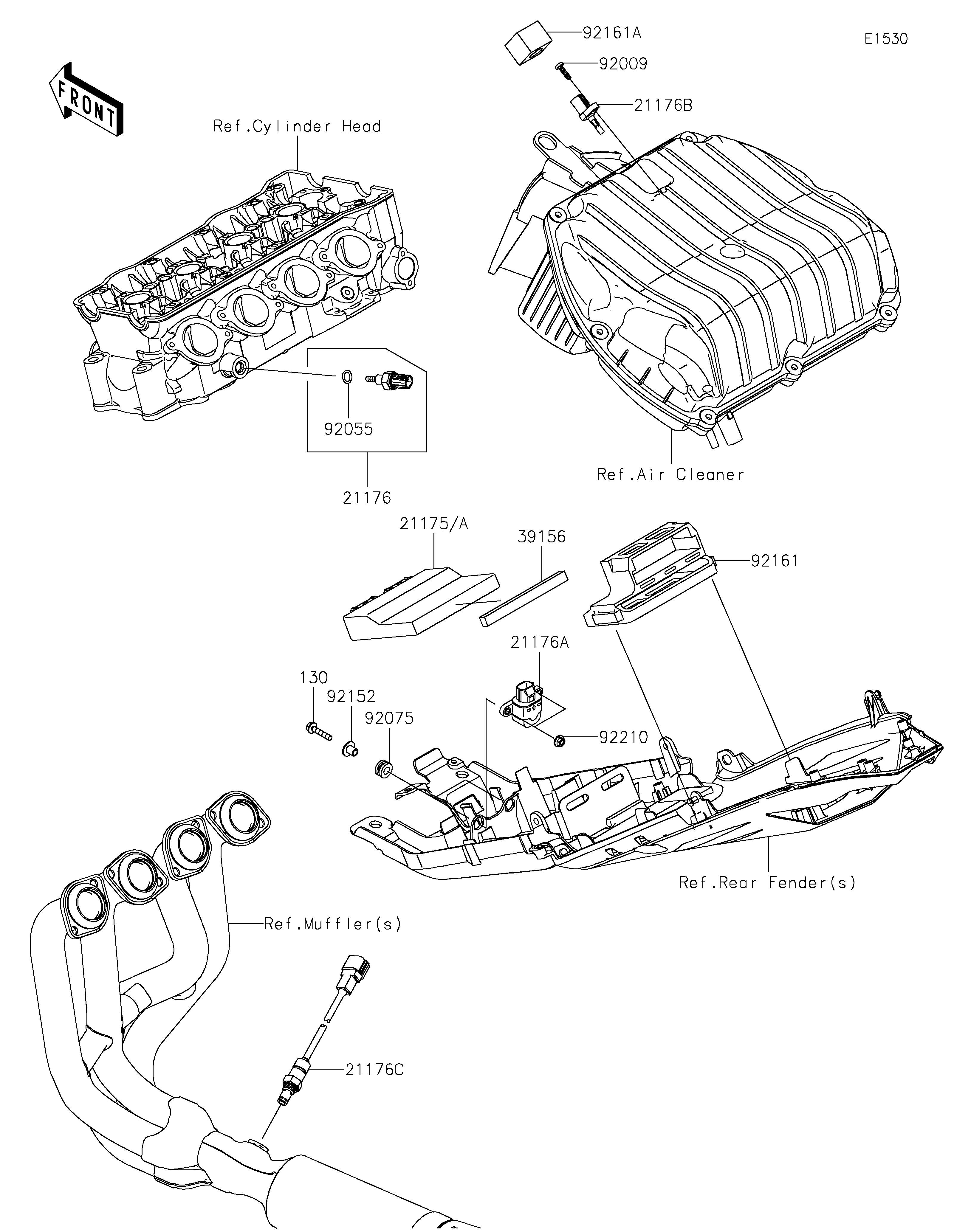 92161A
E1530
92009
FRONT
21176B
Ref.Cylinder Head
92055
21176
Ref.Air Cleaner
21175/A
39156
92161
21176A
130
92152
92075
92210
Ref.Rear Fender(s)
Ref.Muffler(s)
21176C