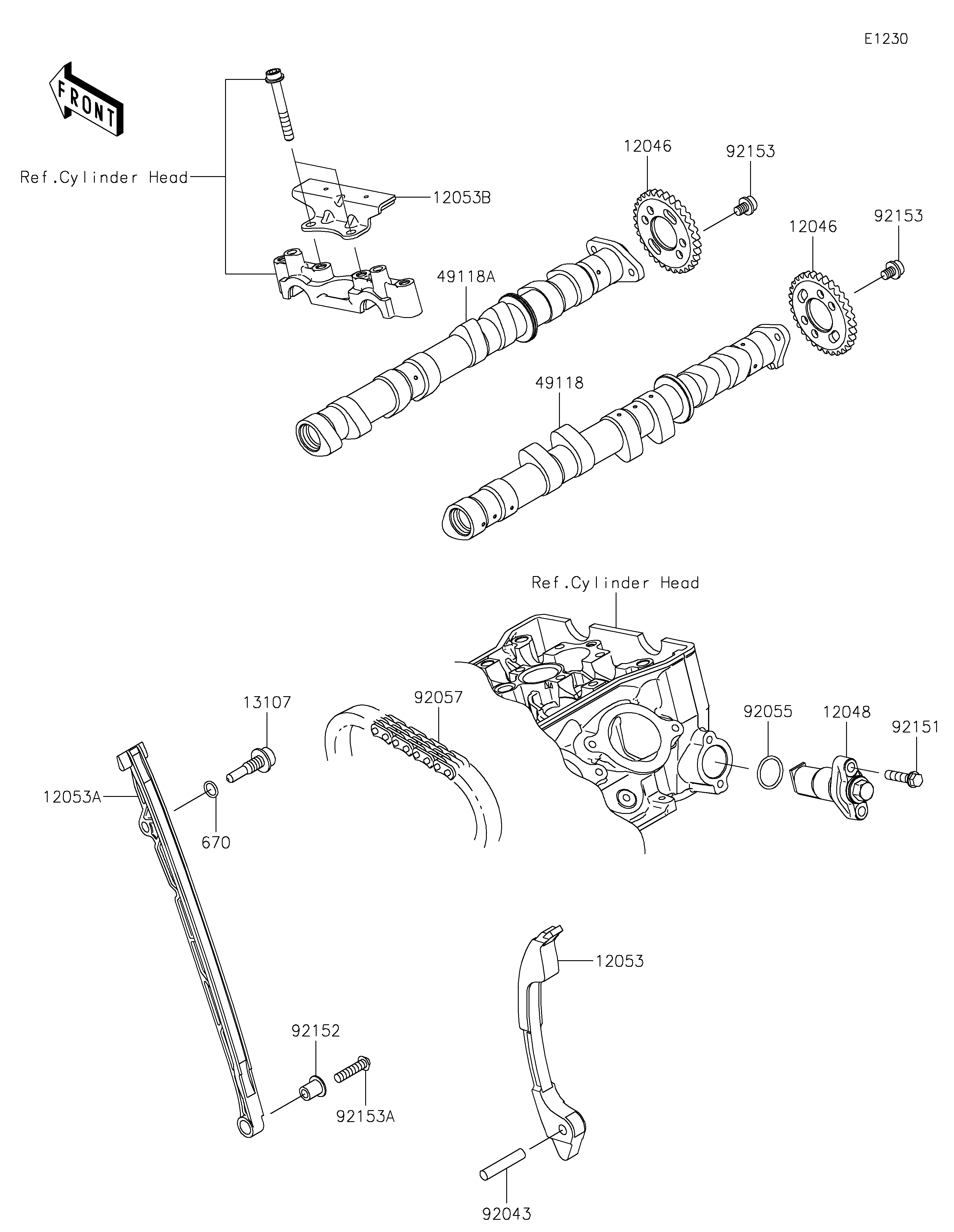 E1230

FRONT

Ref.Cylinder Head

12053B

12046

92153

12046

92153

49118A

49118

Ref.Cylinder Head

13107

92057

92055

12048

92151

12053A

670

12053

92152

92153A

92043