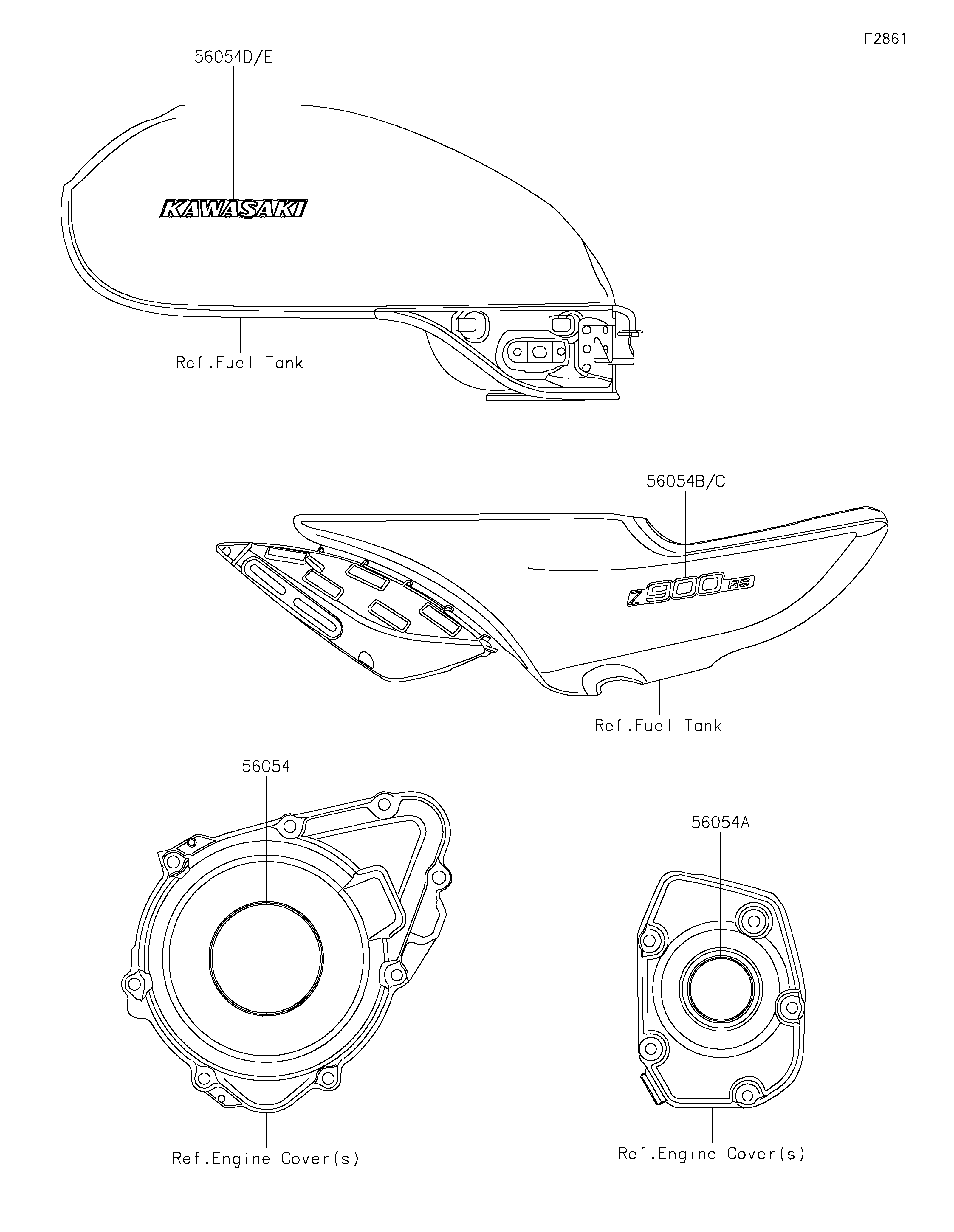 F2861

56054D/E

KAWASAKI

Ref.Fuel Tank

56054B/C

Z900RS

Ref.Fuel Tank

56054

56054A

Ref.Engine Cover(s)

Ref.Engine Cover(s)