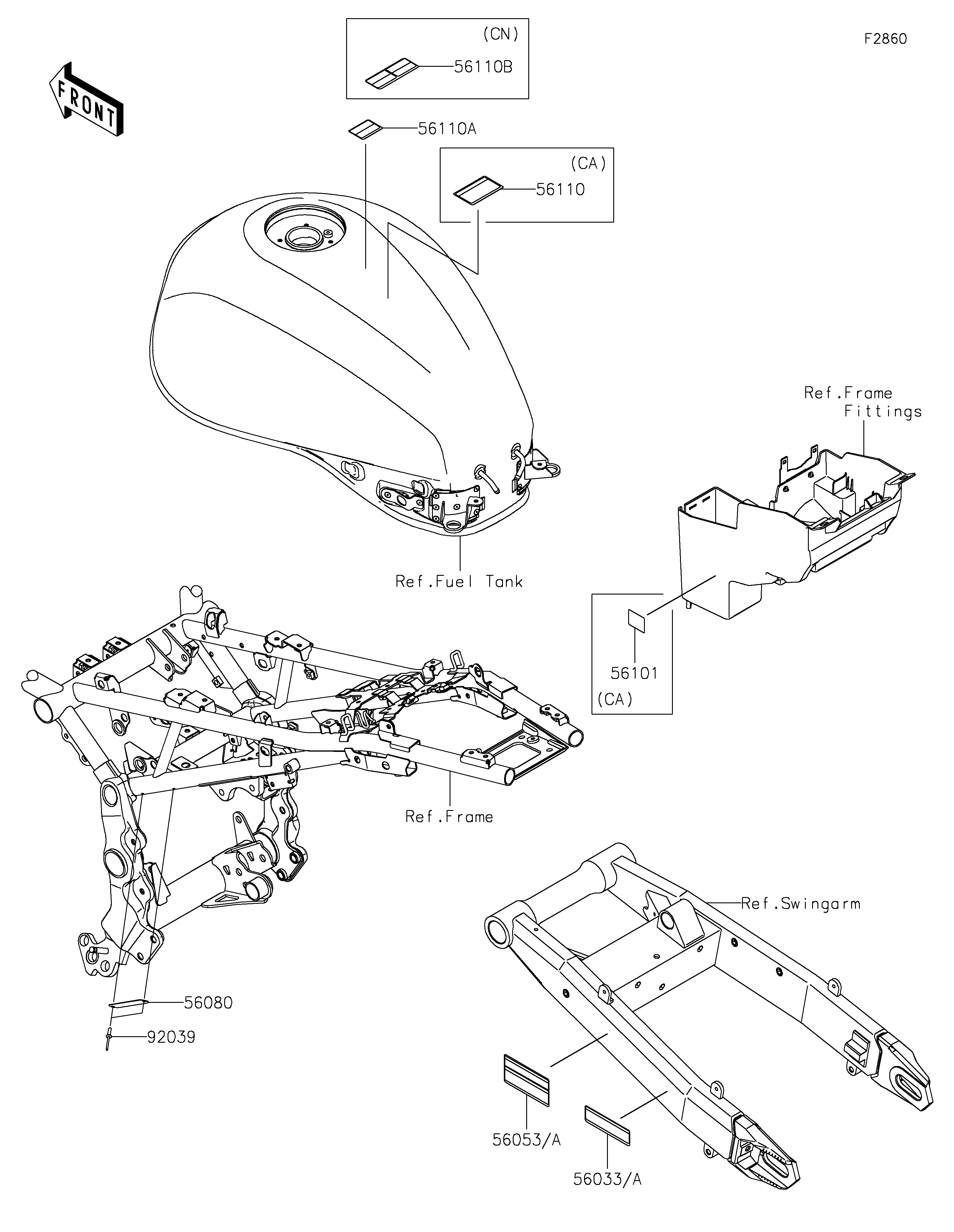 F2860

FRONT

(CN)
56110B

56110A

(CA)
56110

Ref.Frame Fittings

Ref.Fuel Tank

56101
(CA)

Ref.Frame

Ref.Swingarm

56080

92039

56053/A

56033/A