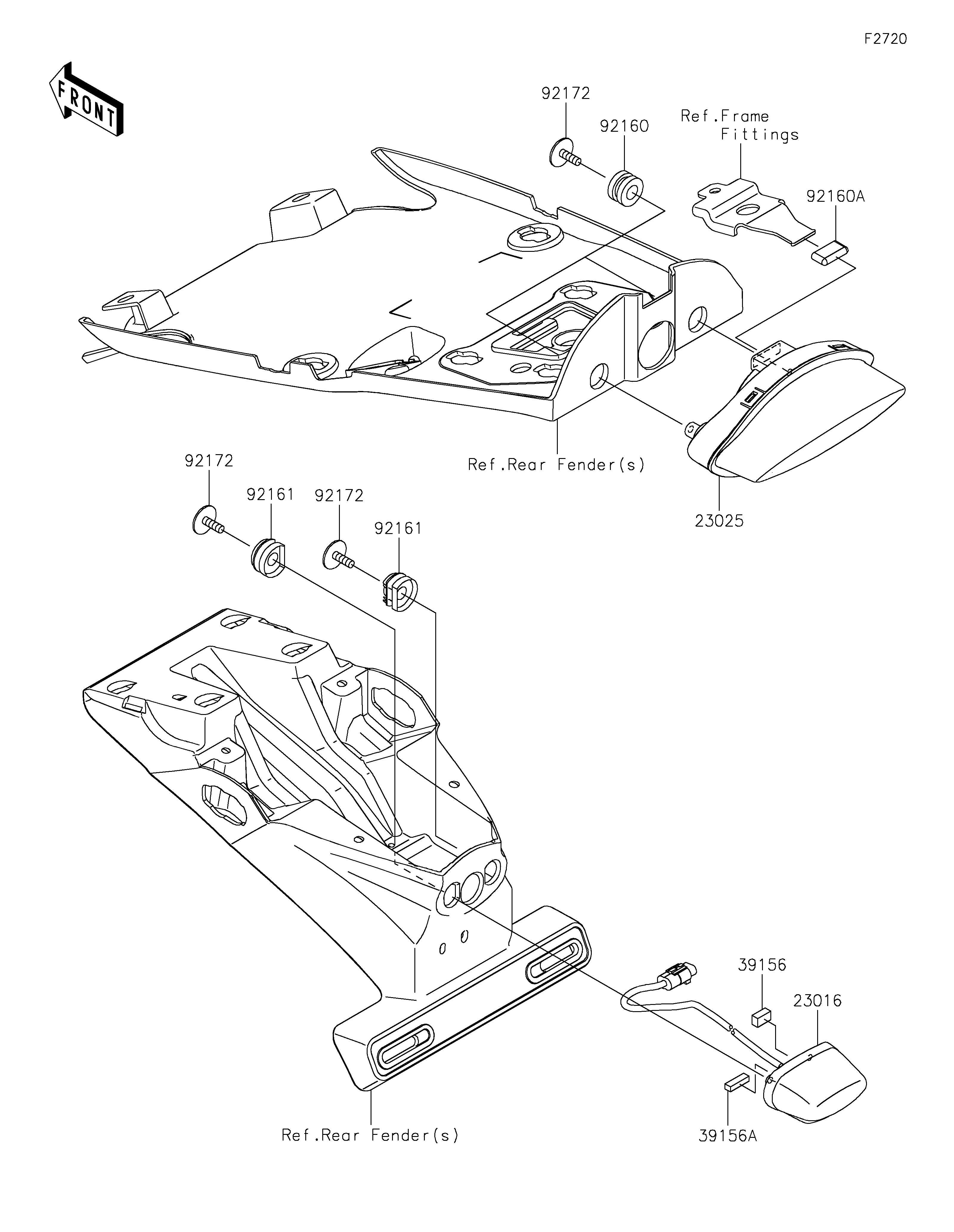 F2720

FRONT

92172

92160

Ref.Frame Fittings

92160A

Ref.Rear Fender(s)

23025

92172

92161

92172

92161

39156

23016

Ref.Rear Fender(s)

39156A