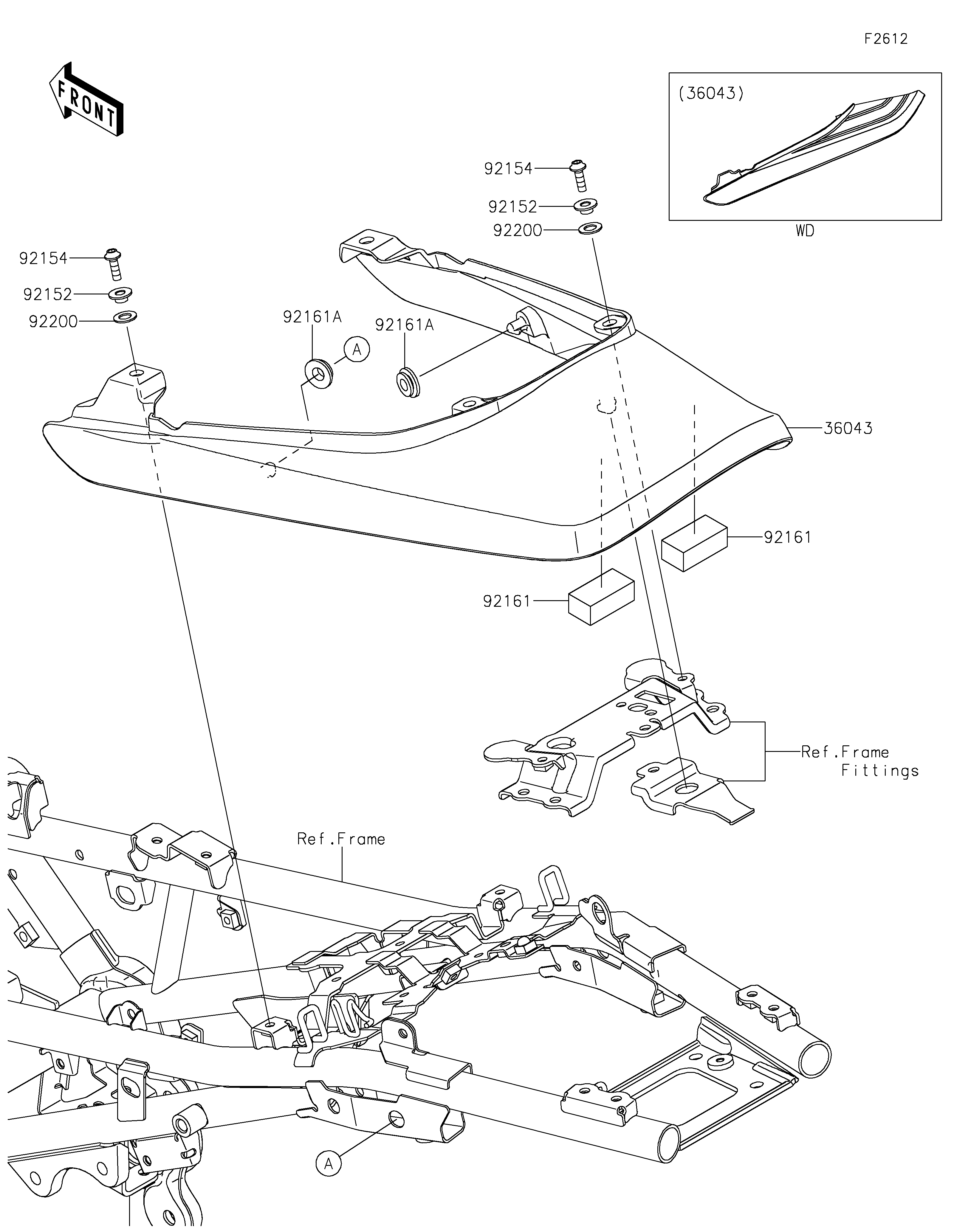 F2612

FRONT

(36043)

WD

92154
92152
92200

92154
92152
92200

92161A
A
92161A

36043

92161

92161

Ref.Frame Fittings

Ref.Frame

A