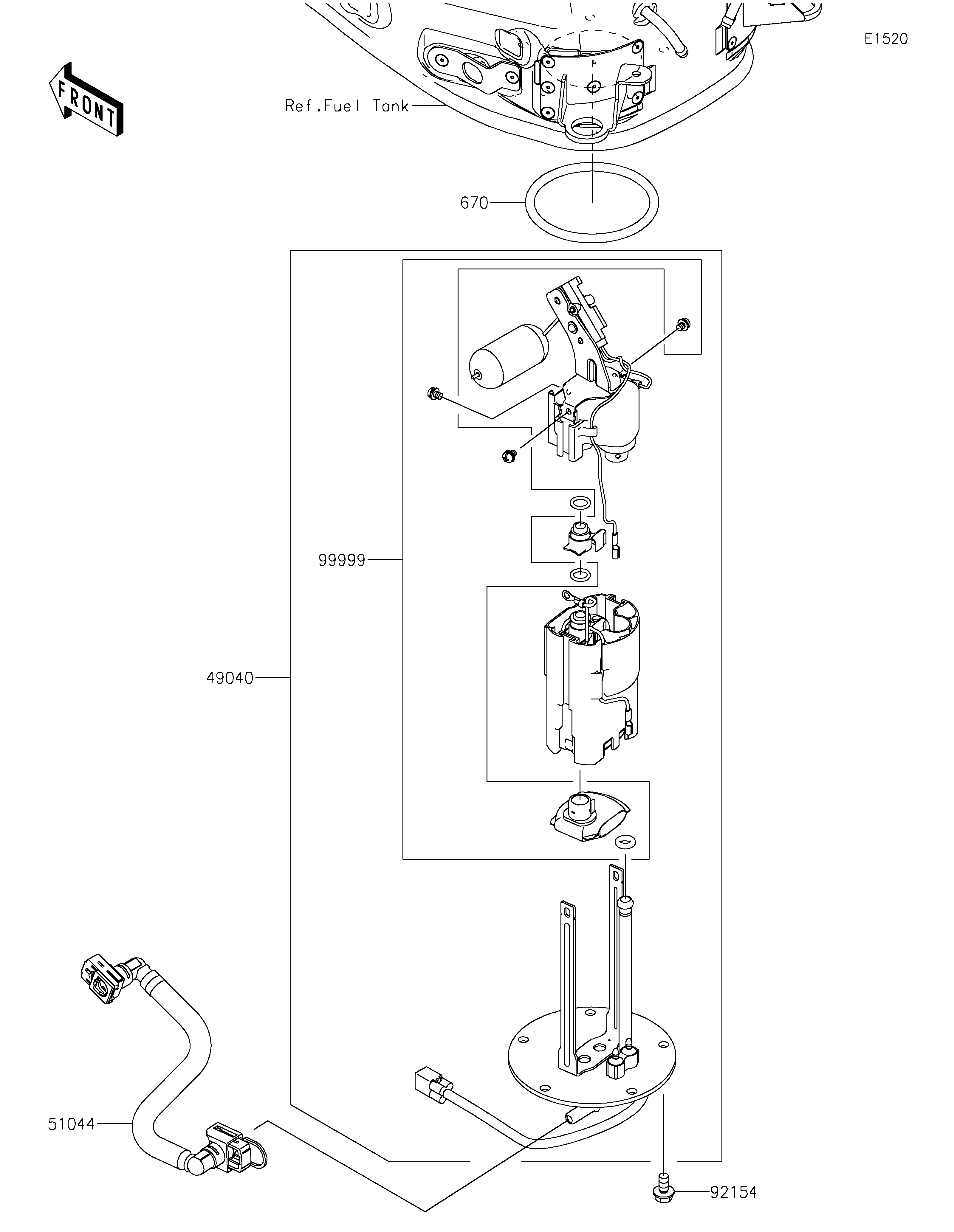 E1520

FRONT

Ref.Fuel Tank

670

99999

49040

51044

92154