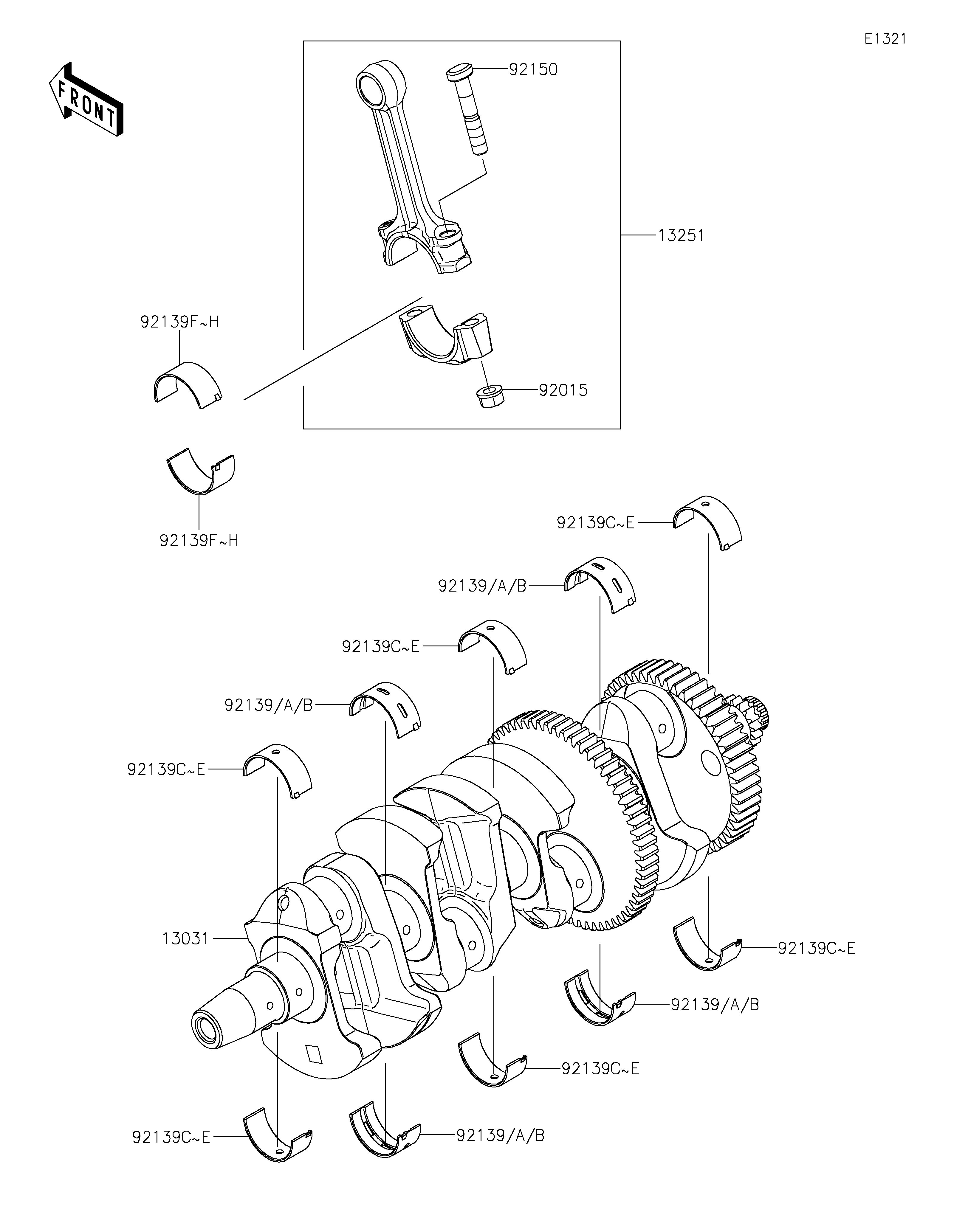 E1321

FRONT

92150

13251

92139F~H

92015

92139F~H

92139C~E

92139/A/B

92139C~E

92139/A/B

92139C~E

13031

92139C~E

92139/A/B

92139C~E

92139C~E

92139/A/B