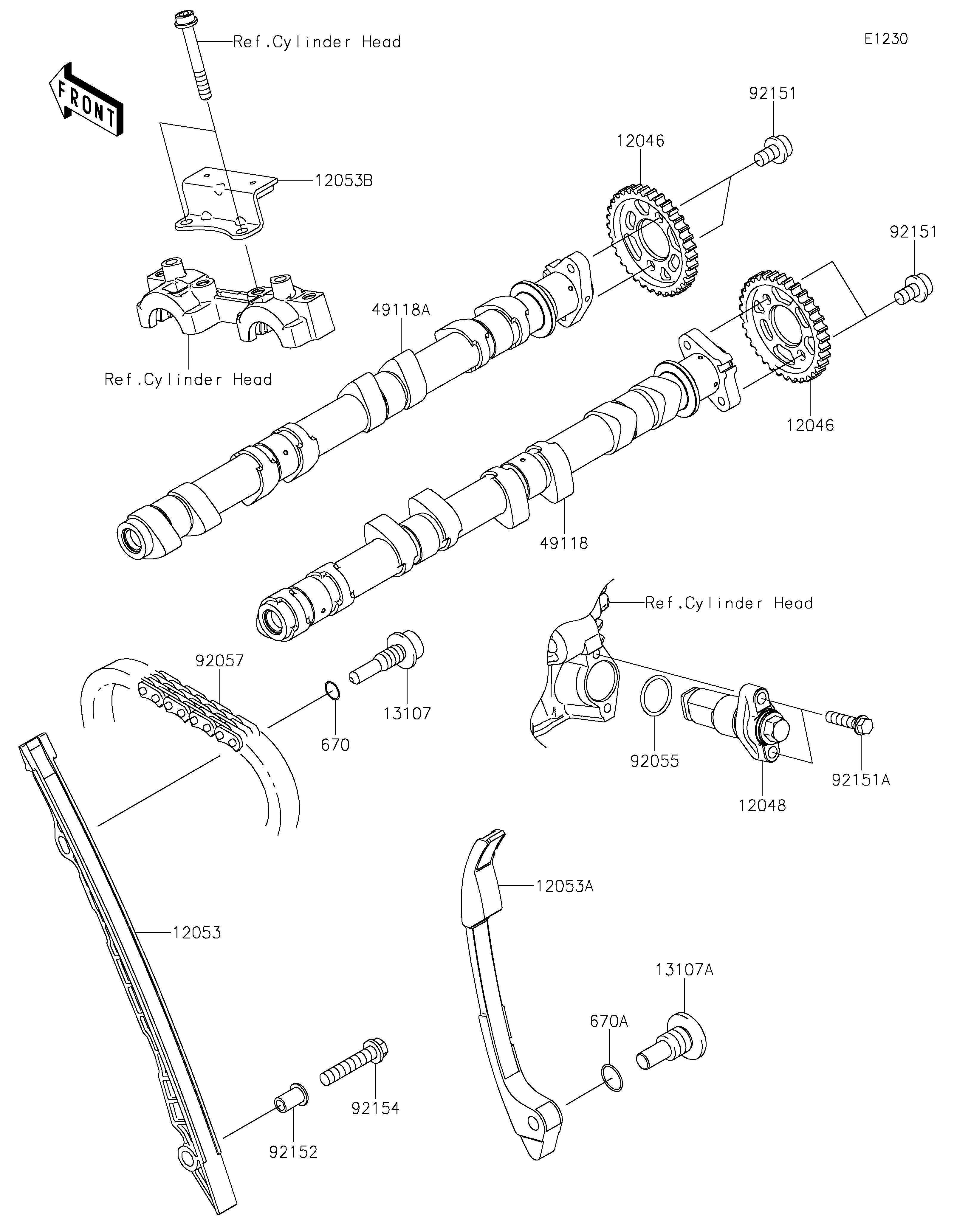 Ref.Cylinder Head

E1230

FRONT

92151

12046

12053B

92151

49118A

Ref.Cylinder Head

12046

49118

Ref.Cylinder Head

92057

13107

670

92055

92151A

12048

12053A

12053

13107A

670A

92154

92152