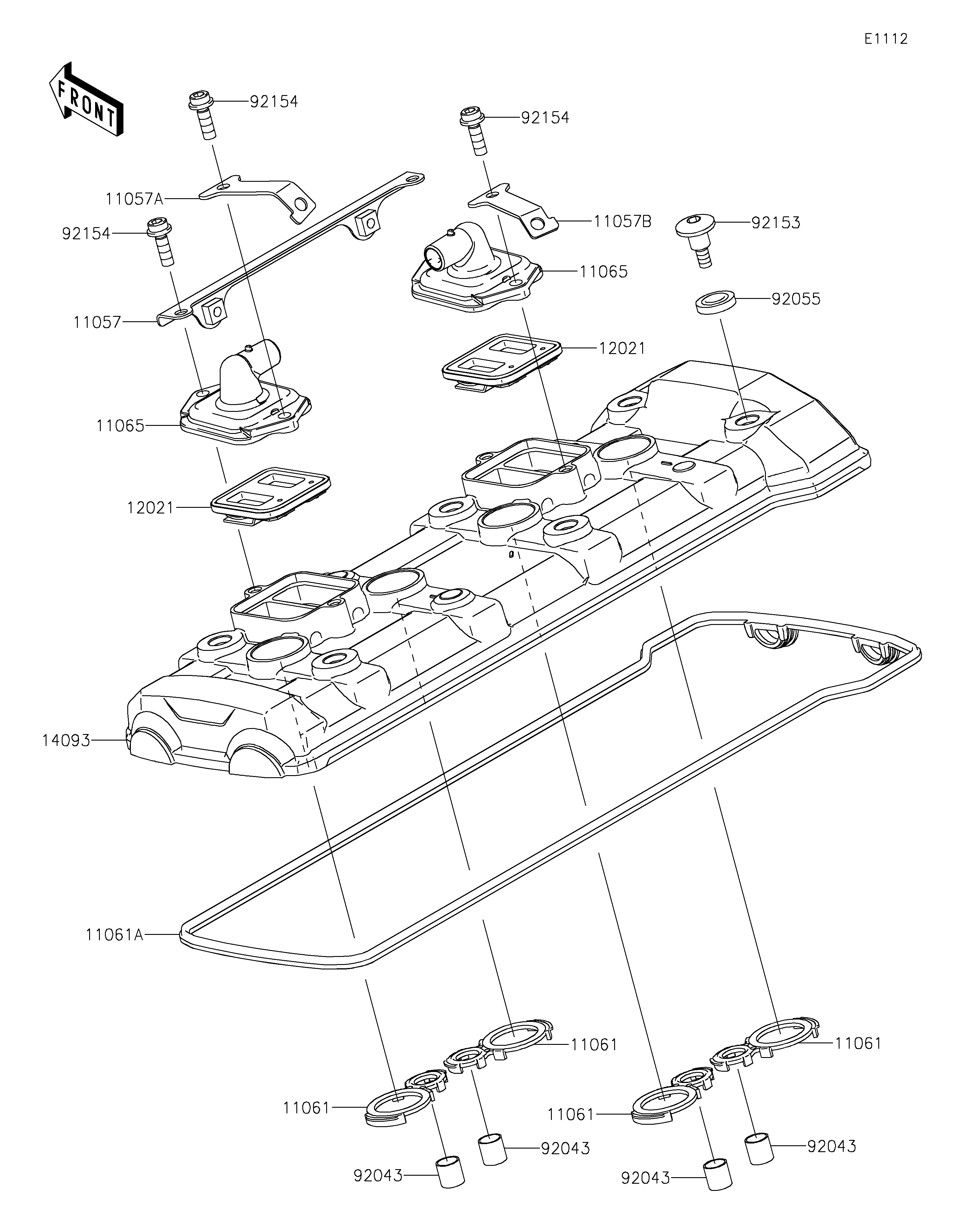 E1112

FRONT

92154
92154
11057A
11057B
92153
92154
11065
92055
11057
12021
11065
12021
14093
11061A
11061
11061
11061
11061
92043
92043
92043
92043