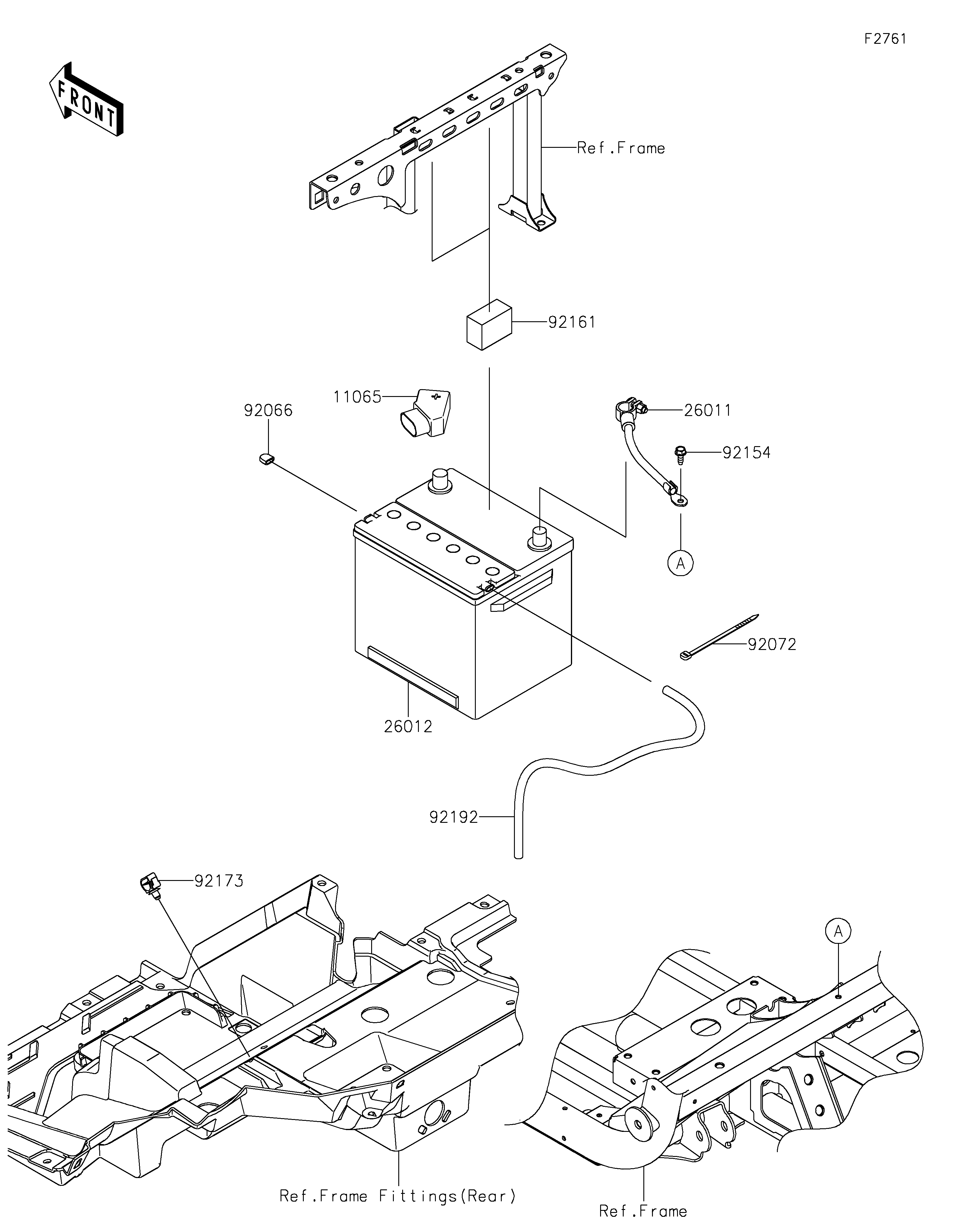 F2761

FRONT

Ref.Frame

92161

11065

92066

26011

92154

A

92072

26012

92192

92173

A

Ref.Frame Fittings(Rear)

Ref.Frame