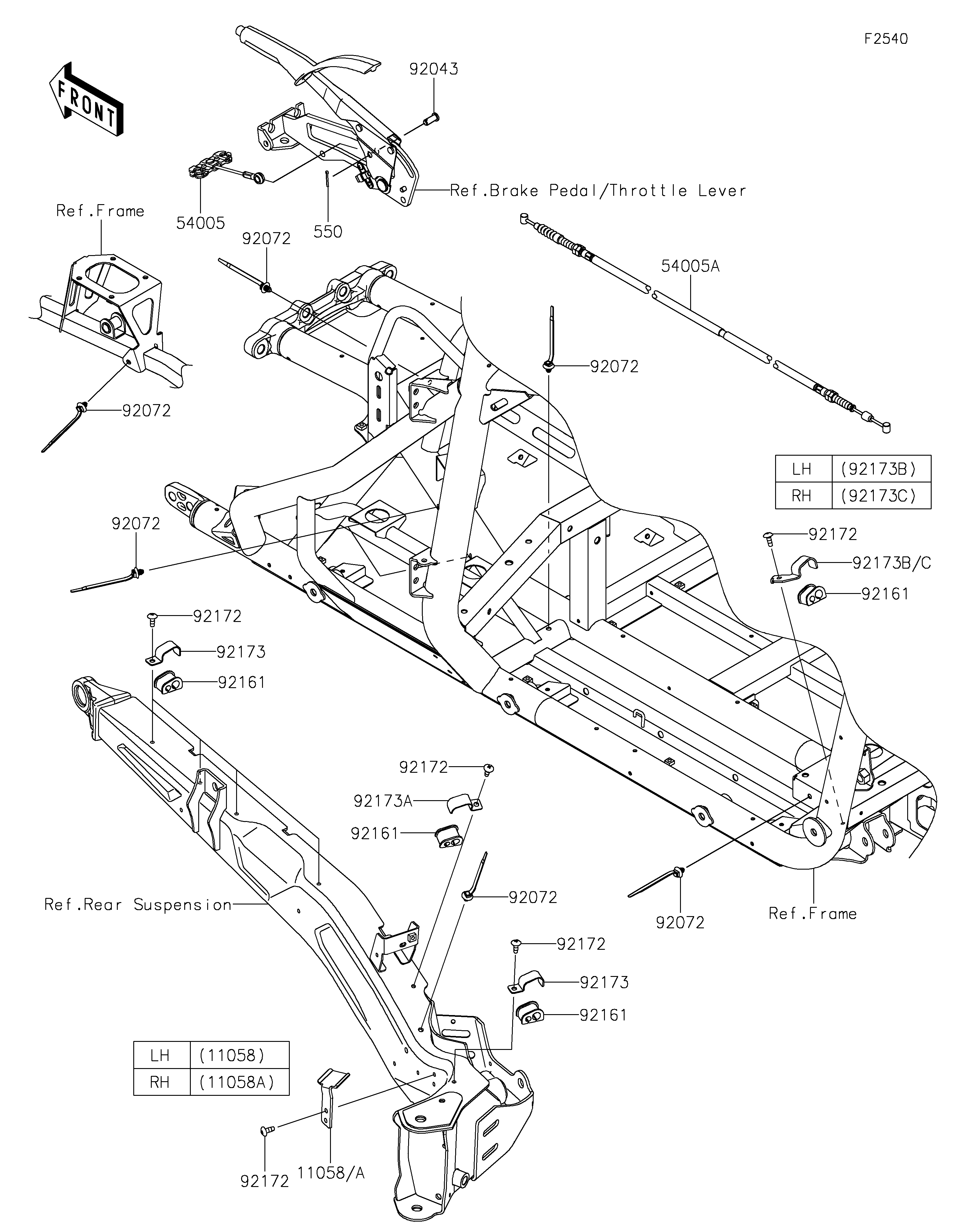 F2540

FRONT

92043

Ref.Brake Pedal/Throttle Lever

Ref.Frame

54005

550

92072

54005A

92072

92072

| LH | (92173B) |
|---|---|
| RH | (92173C) |

92072

92172

92173B/C

92161

92172

92173

92161

92172

92173A

92161

92072

Ref.Rear Suspension

92072

Ref.Frame

92172

92173

92161

| LH | (11058) |
|---|---|
| RH | (11058A) |

92172

11058/A