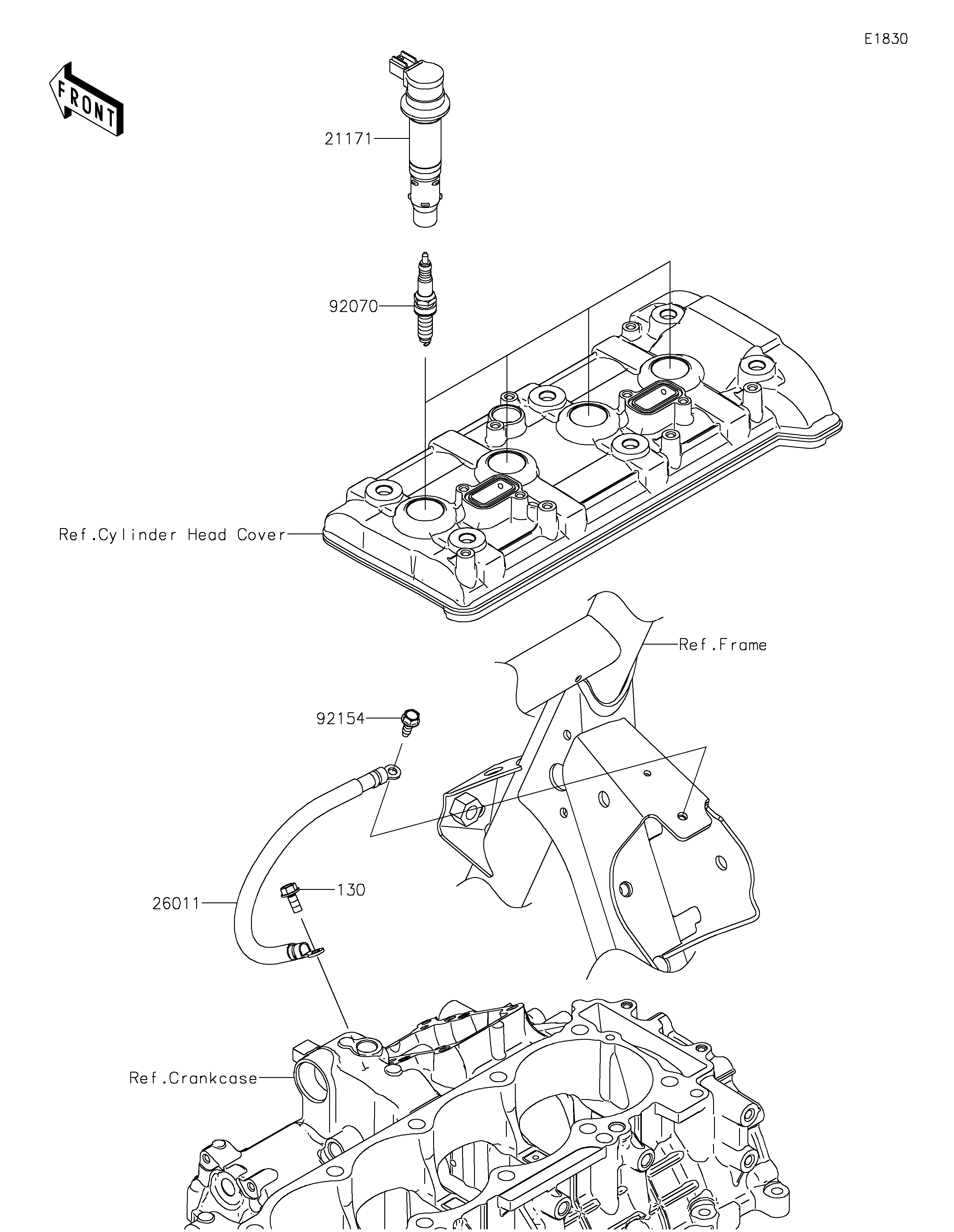 E1830

FRONT

21171

92070

Ref.Cylinder Head Cover

Ref.Frame

92154

130

26011

Ref.Crankcase