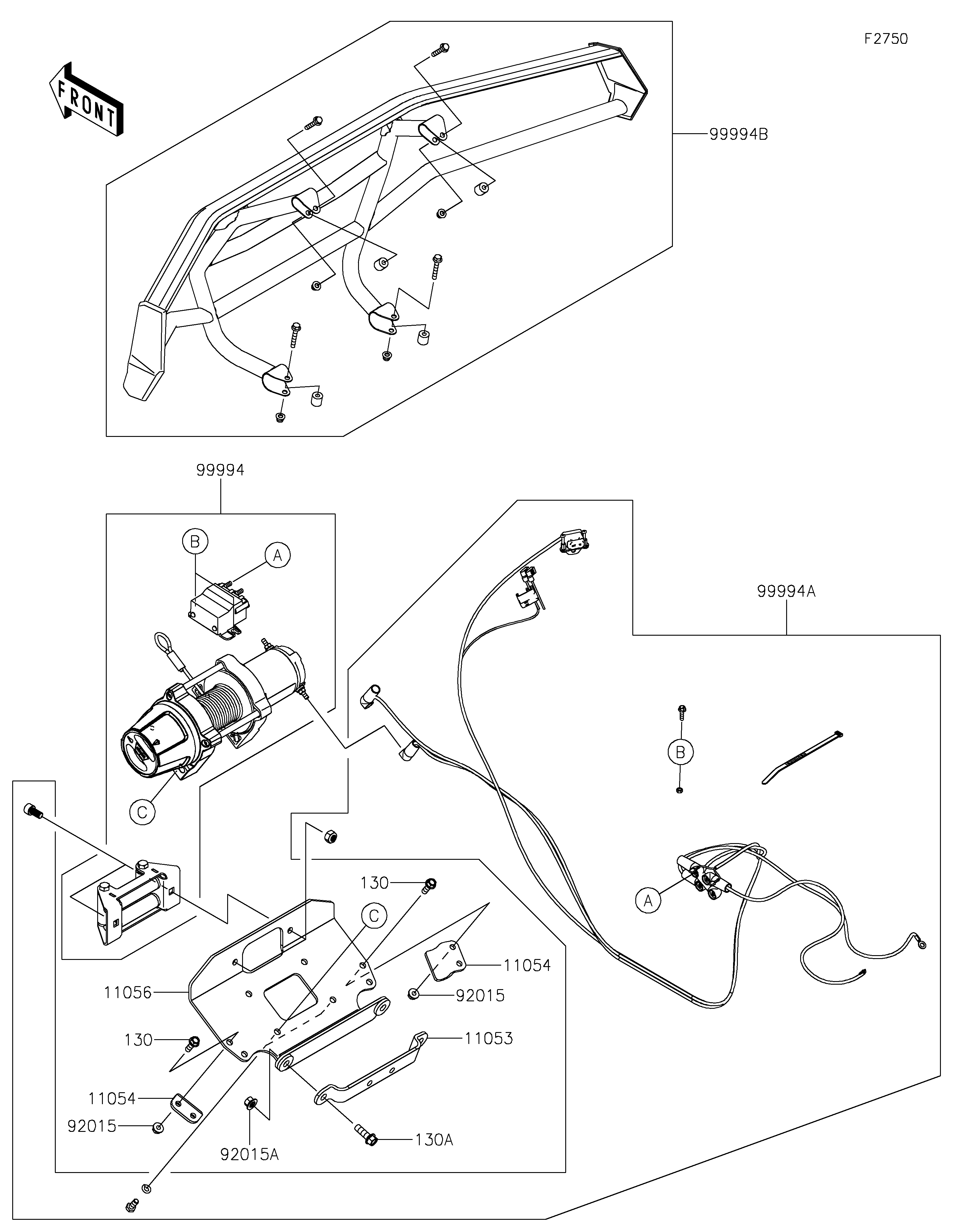 F2750

FRONT

99994B

99994

B

A

99994A

B

C

A

130

C

11054

11056

92015

130

11053

11054

92015

92015A

130A