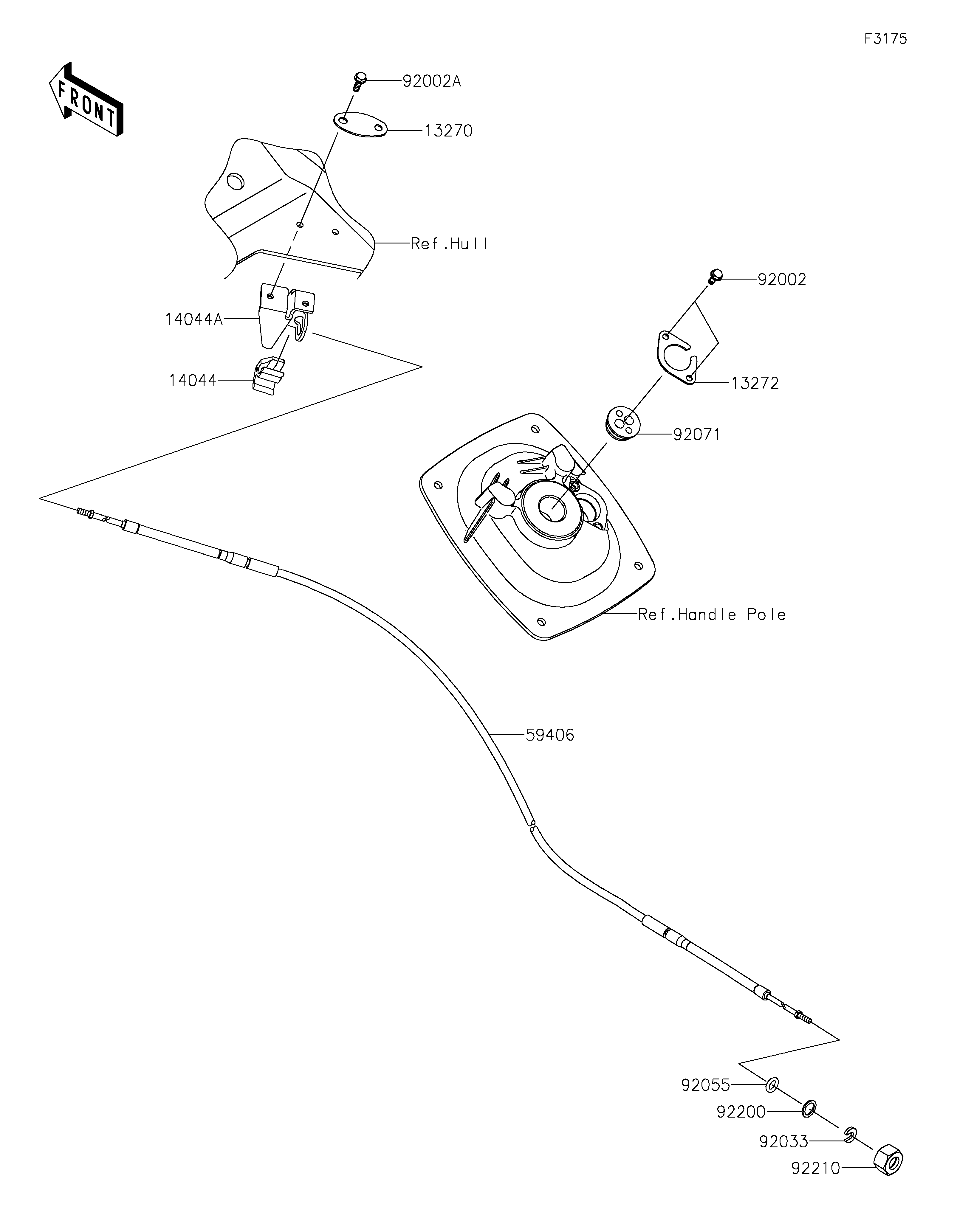 F3175

FRONT

92002A

13270

Ref.Hull

14044A

14044

92002

13272

92071

Ref.Handle Pole

59406

92055

92200

92033

92210