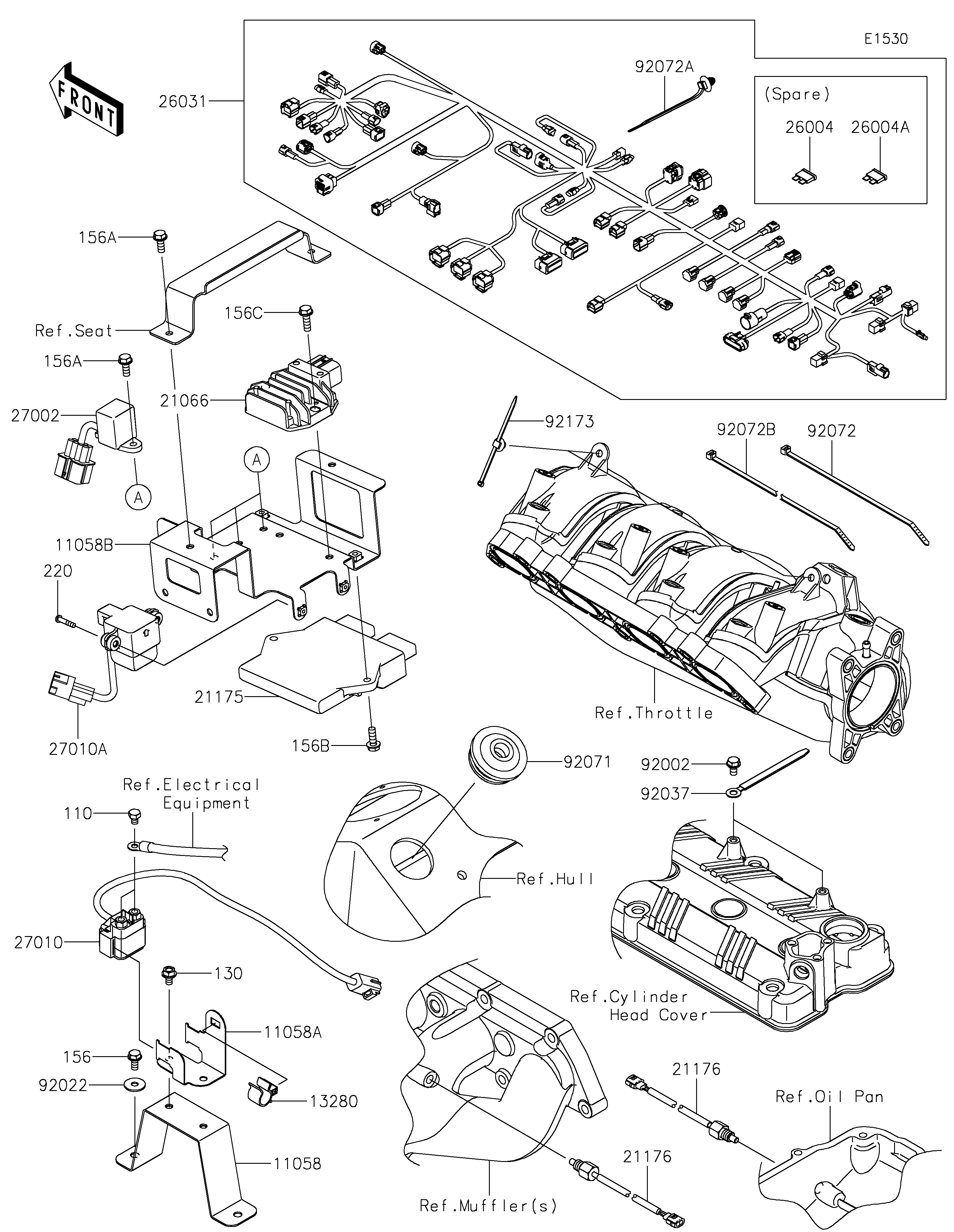 E1530

FRONT

26031

92072A

(Spare)

26004

26004A

156A

Ref.Seat

156C

156A

27002

21066

A

A

92173

92072B

92072

11058B

220

21175

27010A

156B

Ref.Throttle

92071

92002

92037

Ref.Electrical Equipment

110

Ref.Hull

27010

130

11058A

156

92022

13280

11058

Ref.Cylinder Head Cover

21176

Ref.Oil Pan

21176

Ref.Muffler(s)