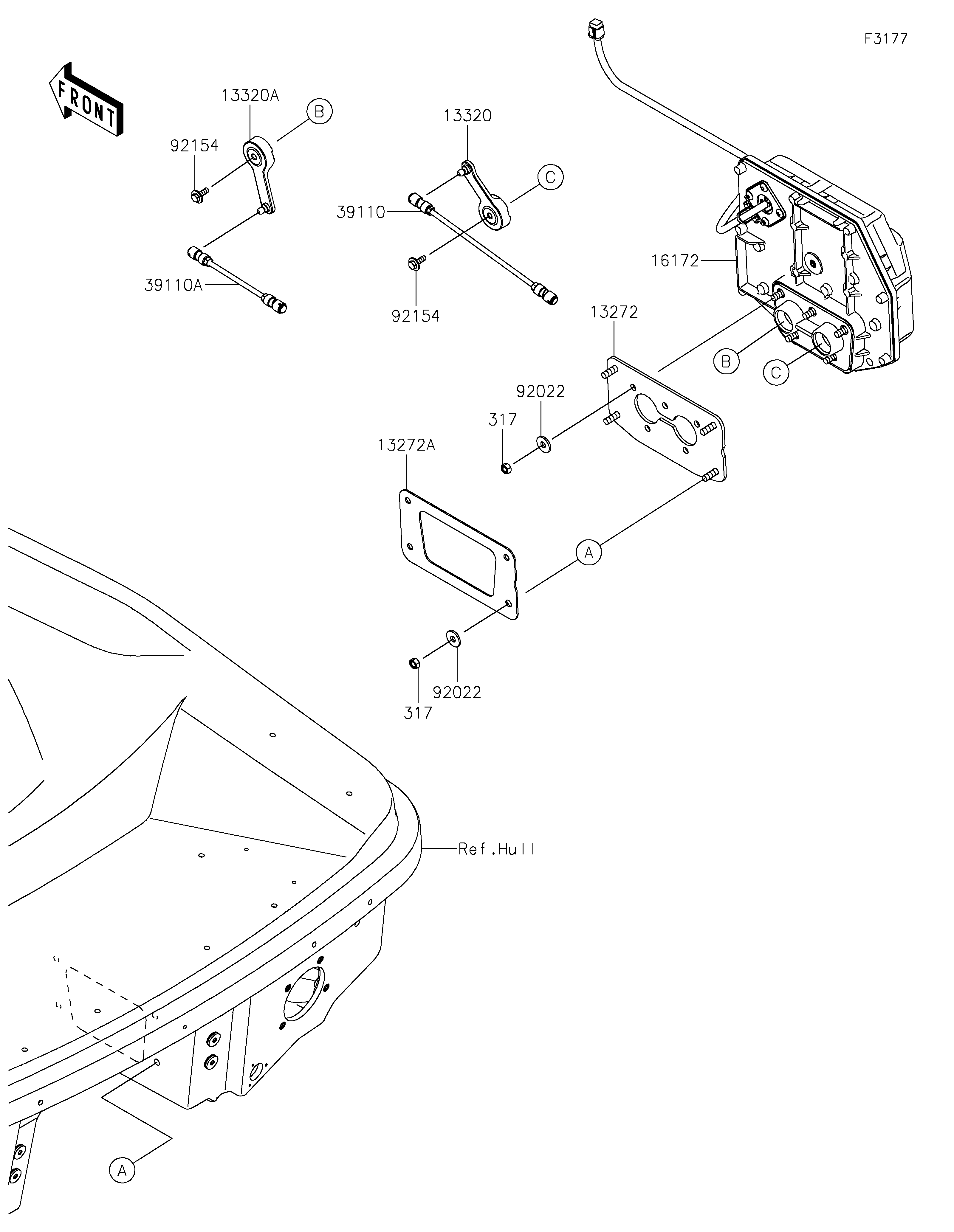 F3177

FRONT

13320A
B
92154
39110A

13320
C
39110
92154

16172
13272
B
C
92022
317
13272A
A
92022
317

Ref.Hull

A