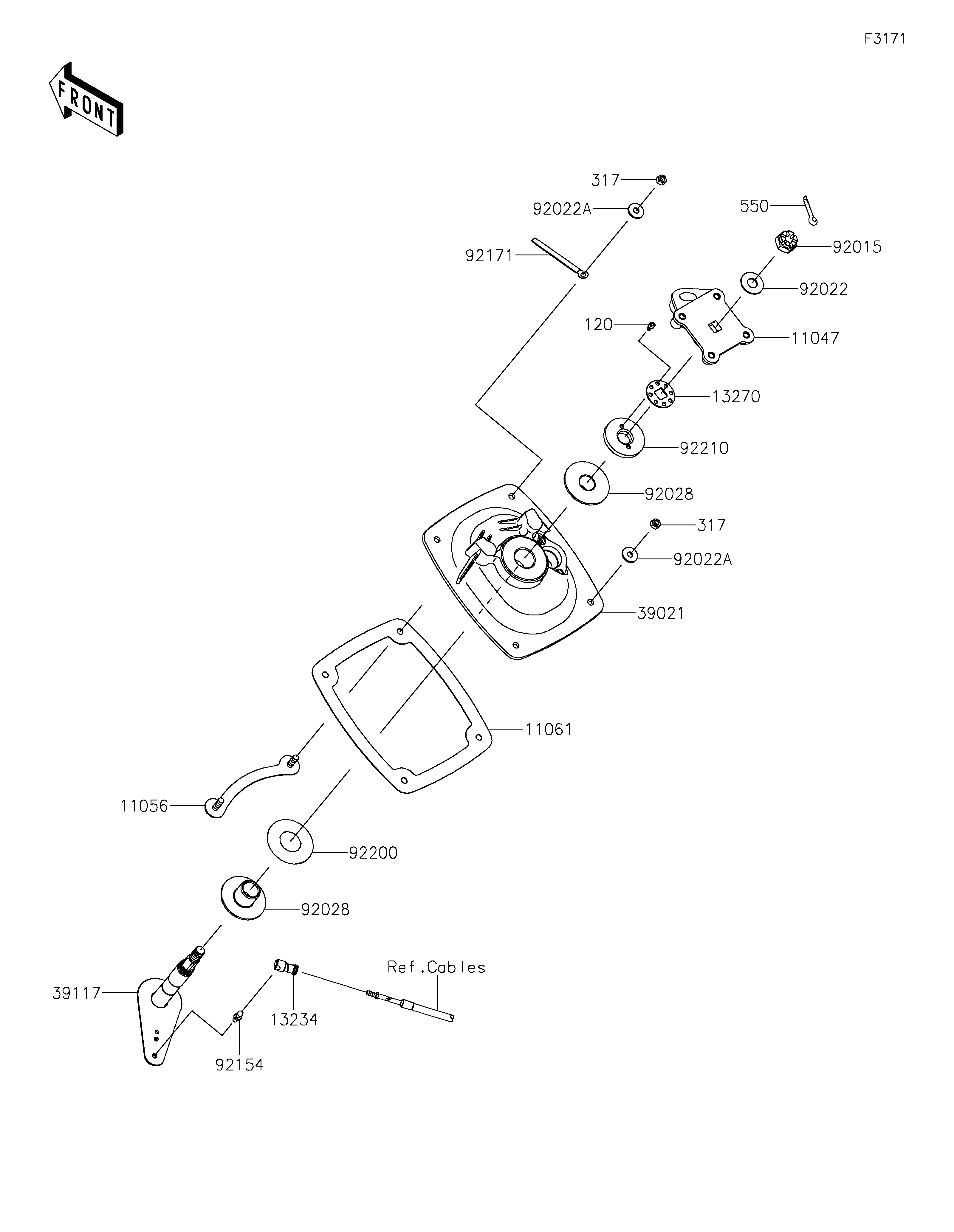 F3171

FRONT

317
92022A
550
92171
92015
92022
120
11047
13270
92210
92028
317
92022A
39021
11061
11056
92200
92028
Ref.Cables
39117
13234
92154