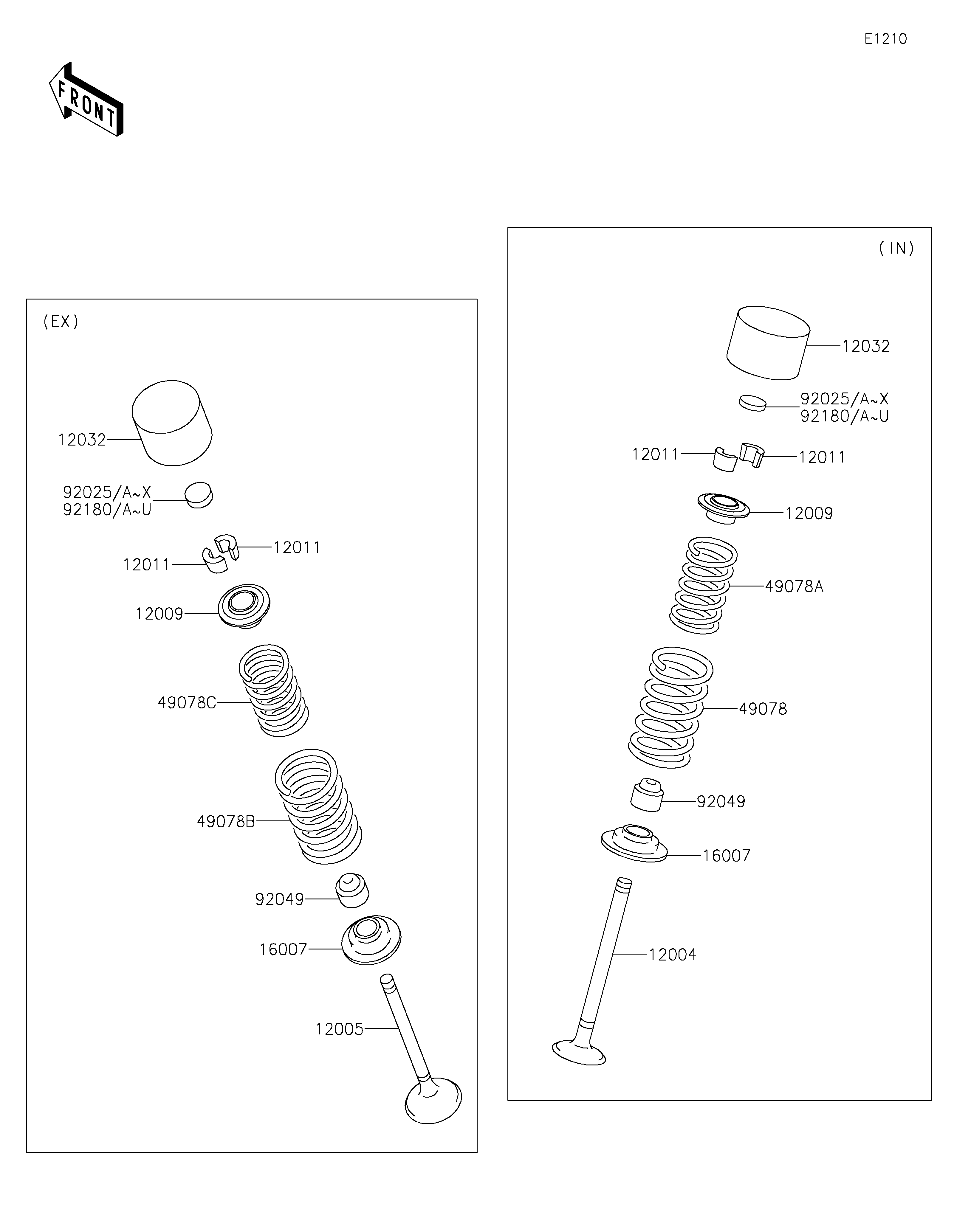 E1210

FRONT

(EX)

12032

92025/A~X
92180/A~U

12011

12011

12009

49078C

49078B

92049

16007

12005

(IN)

12032

92025/A~X
92180/A~U

12011

12011

12009

49078A

49078

92049

16007

12004