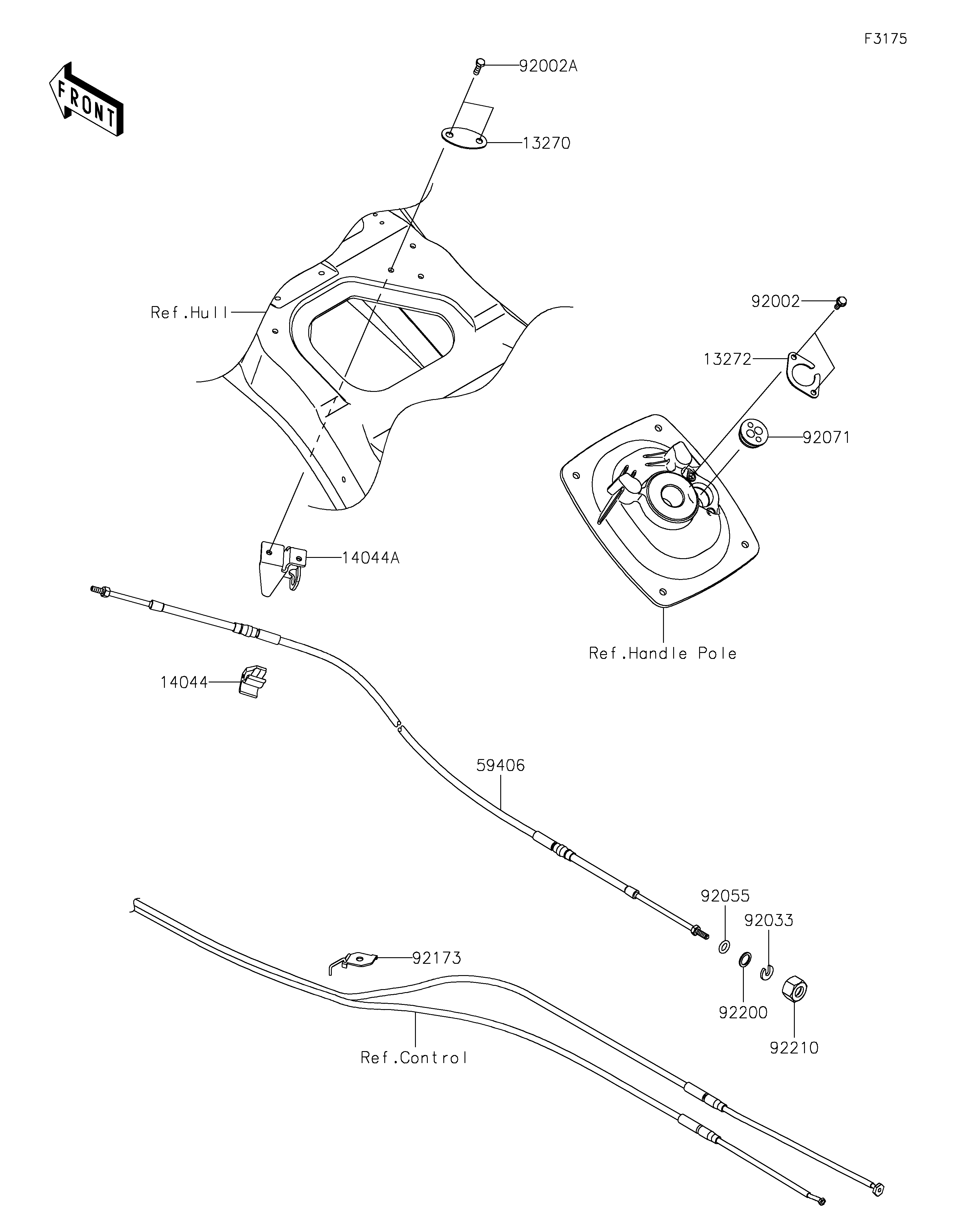 F3175

FRONT

92002A

13270

Ref.Hull

92002

13272

92071

14044A

Ref.Handle Pole

14044

59406

92055

92033

92173

92200

92210

Ref.Control