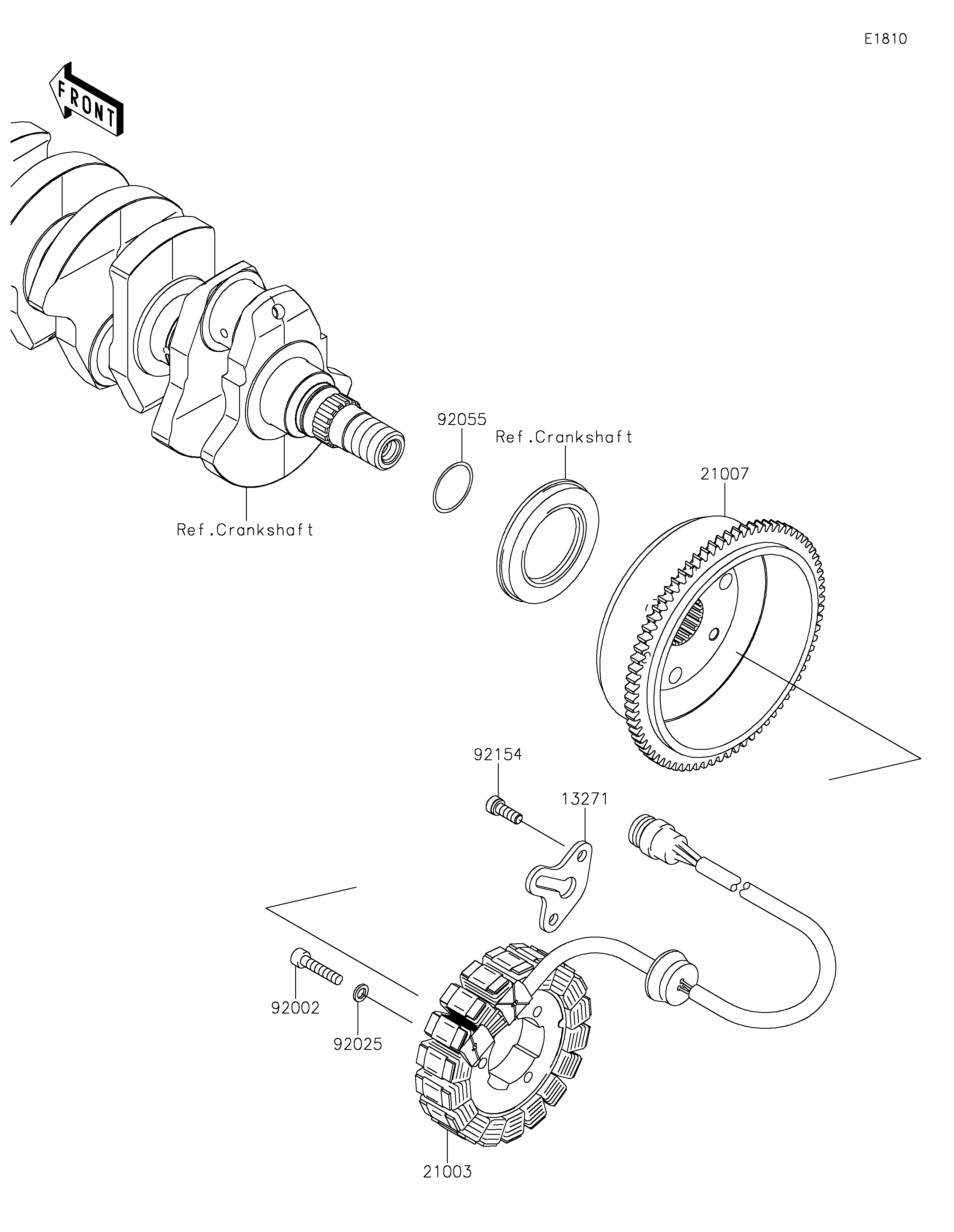 E1810

FRONT

92055

Ref.Crankshaft

21007

Ref.Crankshaft

92154

13271

92002

92025

21003