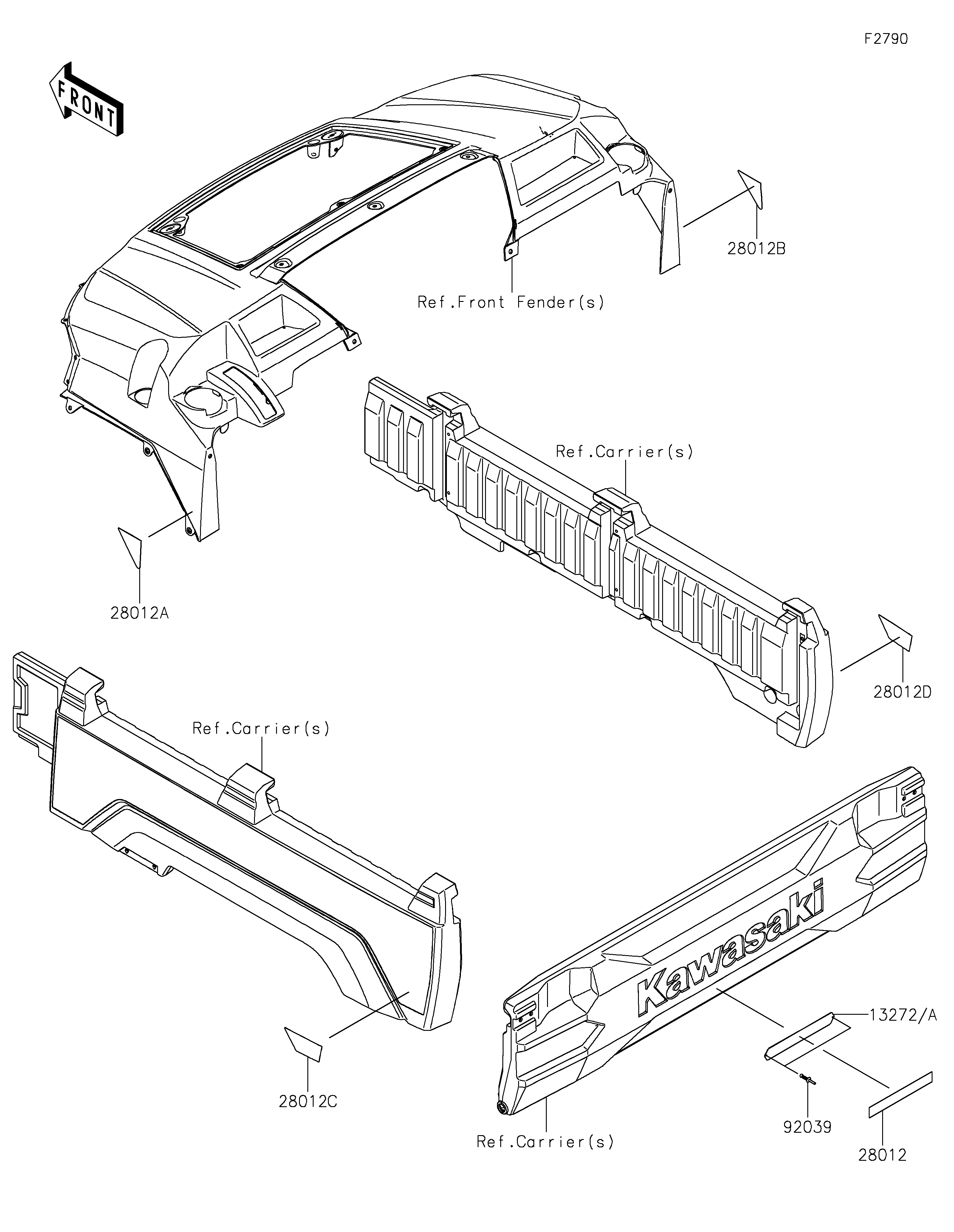 F2790

FRONT

28012B

Ref.Front Fender(s)

Ref.Carrier(s)

28012A

28012D

Ref.Carrier(s)

Kawasaki

13272/A

28012C

92039

Ref.Carrier(s)

28012