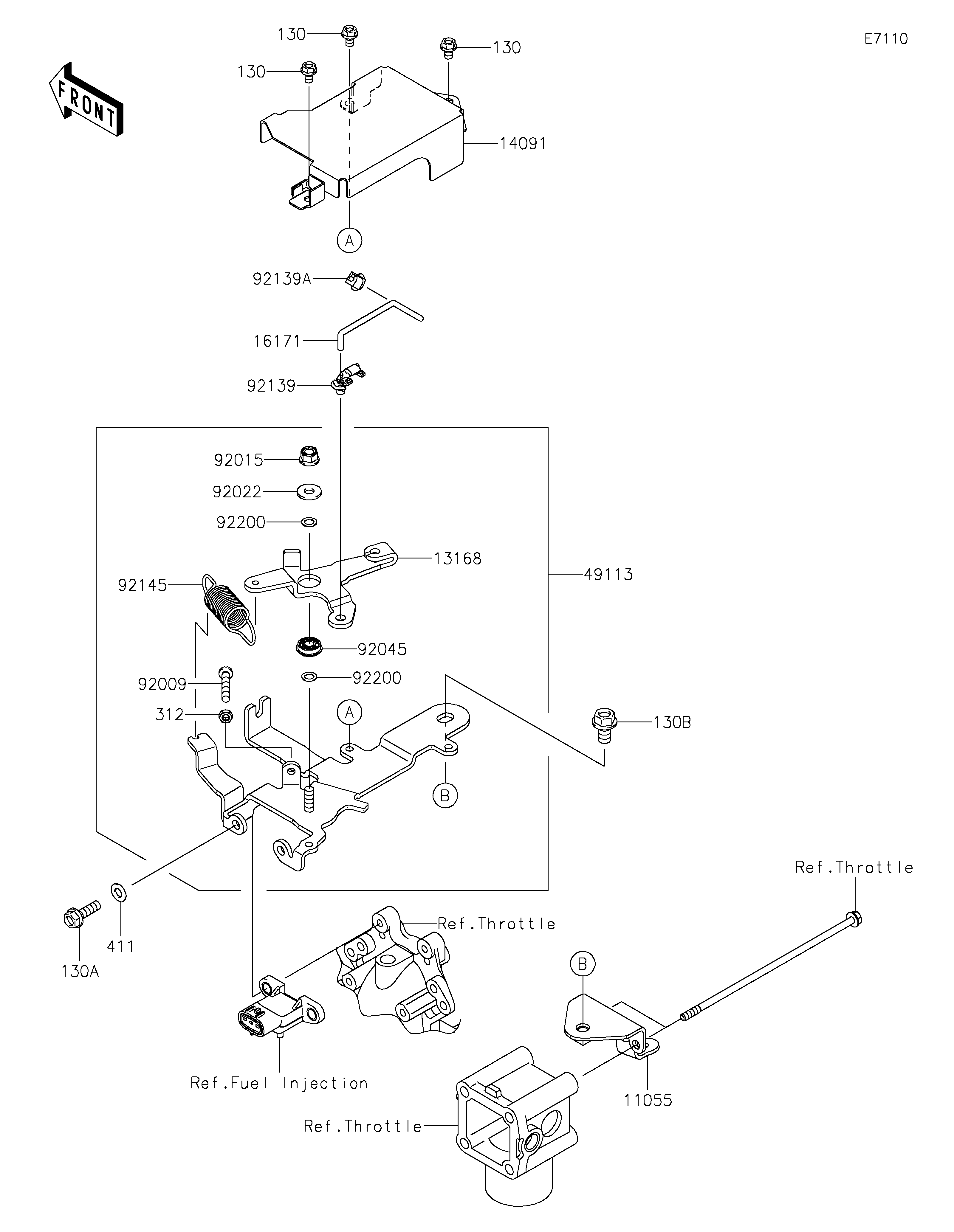 E7110

FRONT

130
130
130
14091
A
92139A
16171
92139
92015
92022
92200
13168
49113
92145
92045
92200
92009
312
A
130B
B
411
130A
Ref.Throttle
Ref.Throttle
B
Ref.Fuel Injection
11055
Ref.Throttle