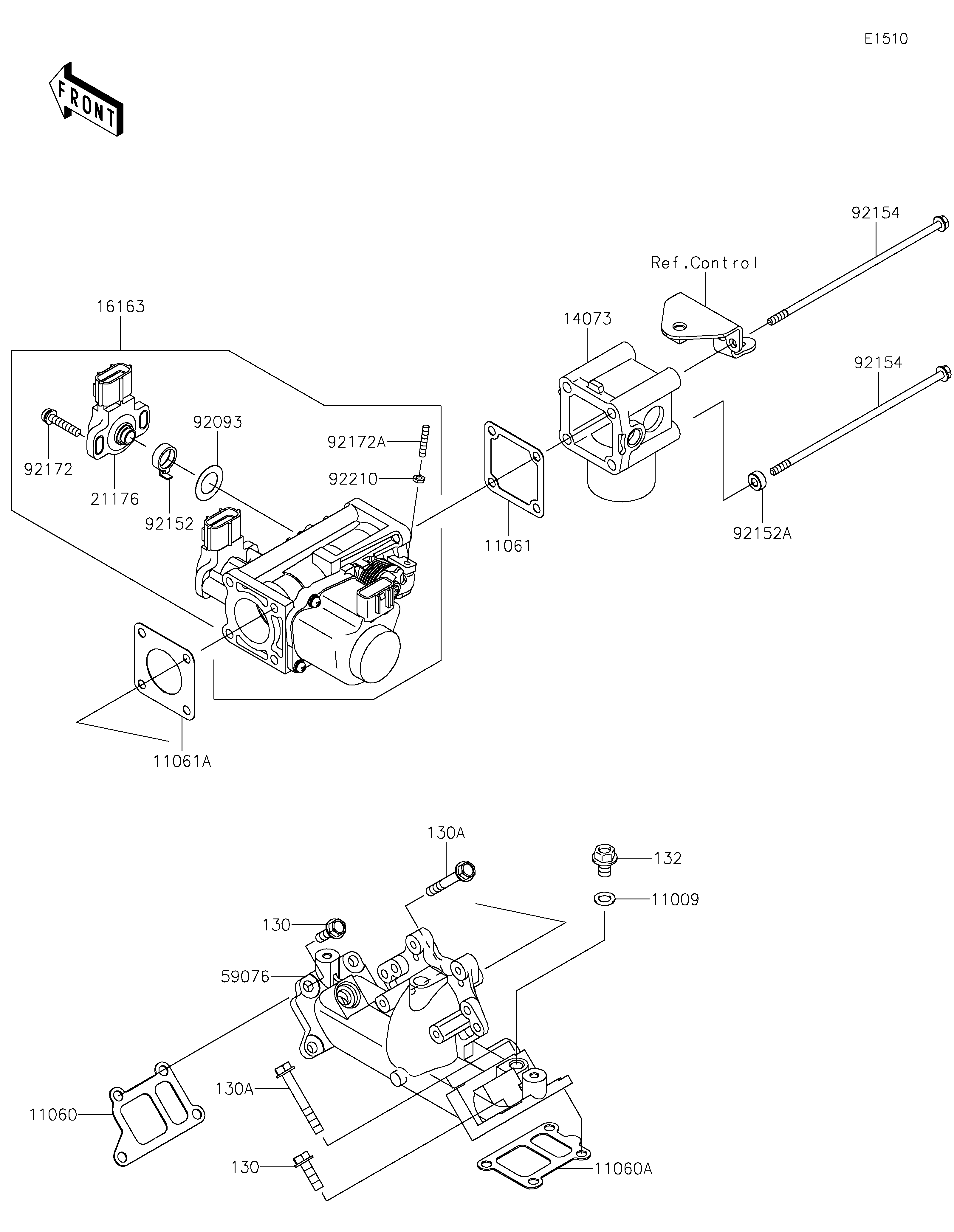 E1510

FRONT

92154

Ref.Control

16163

14073

92154

92093

92172A

92172

92210

21176

92152

11061

92152A

11061A

130A

132

11009

130

59076

130A

11060

130

11060A