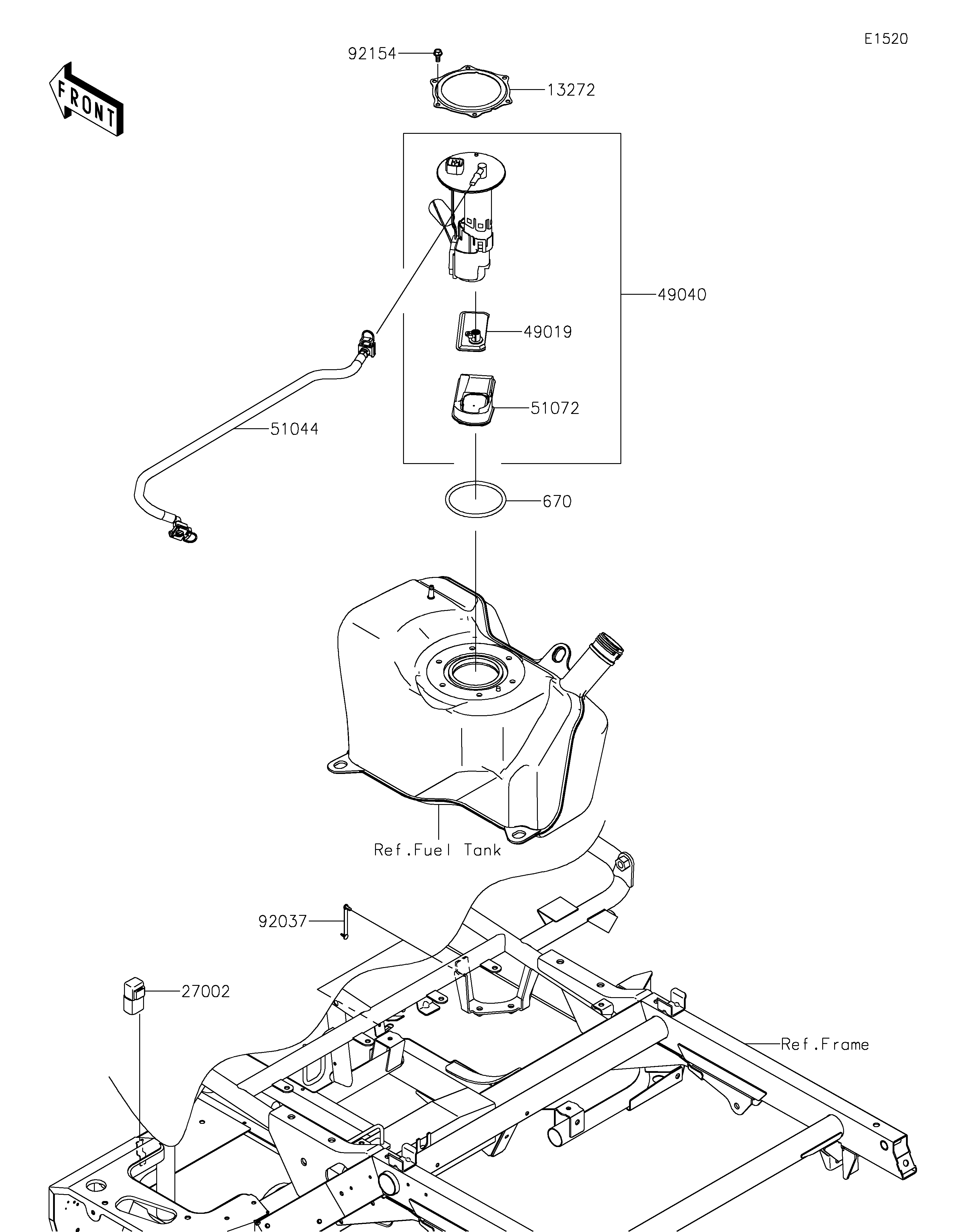 E1520

FRONT

92154
13272
49040
49019
51072
51044
670
Ref.Fuel Tank
92037
27002
Ref.Frame