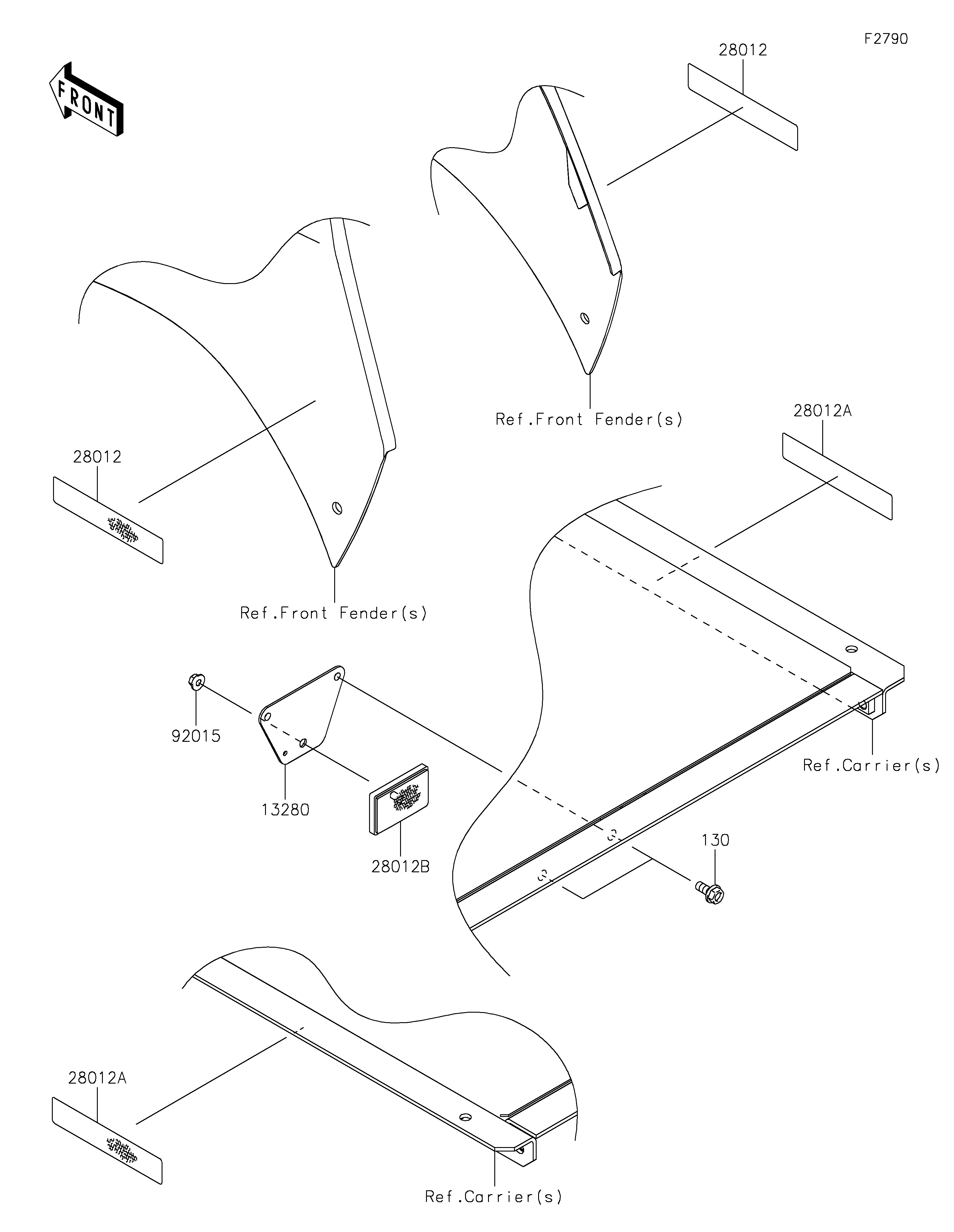 F2790

FRONT

28012

Ref.Front Fender(s)

28012A

28012

Ref.Front Fender(s)

92015

13280

28012B

Ref.Carrier(s)

130

28012A

Ref.Carrier(s)