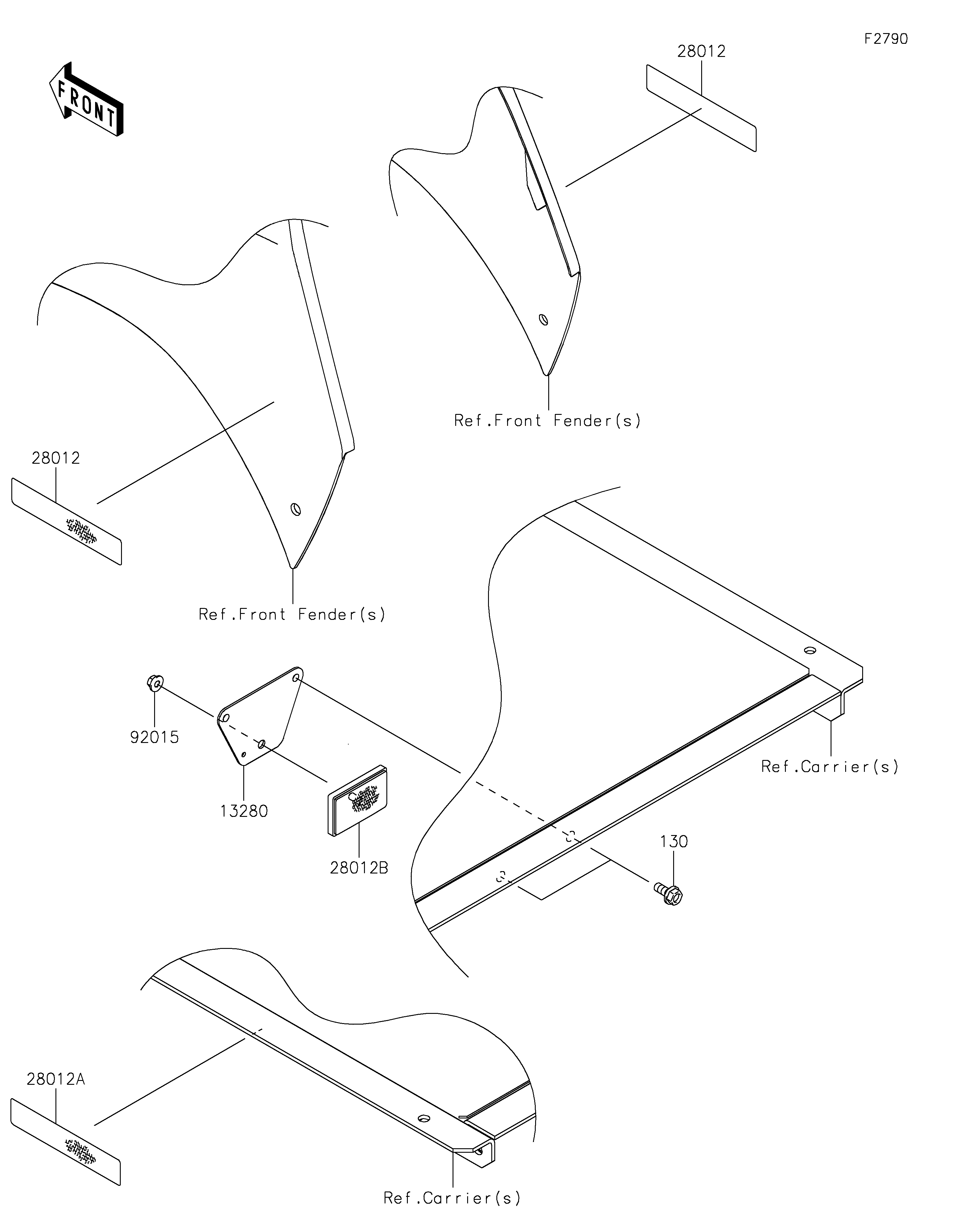 F2790

FRONT

28012

Ref.Front Fender(s)

28012

Ref.Front Fender(s)

92015

13280

28012B

Ref.Carrier(s)

130

28012A

Ref.Carrier(s)